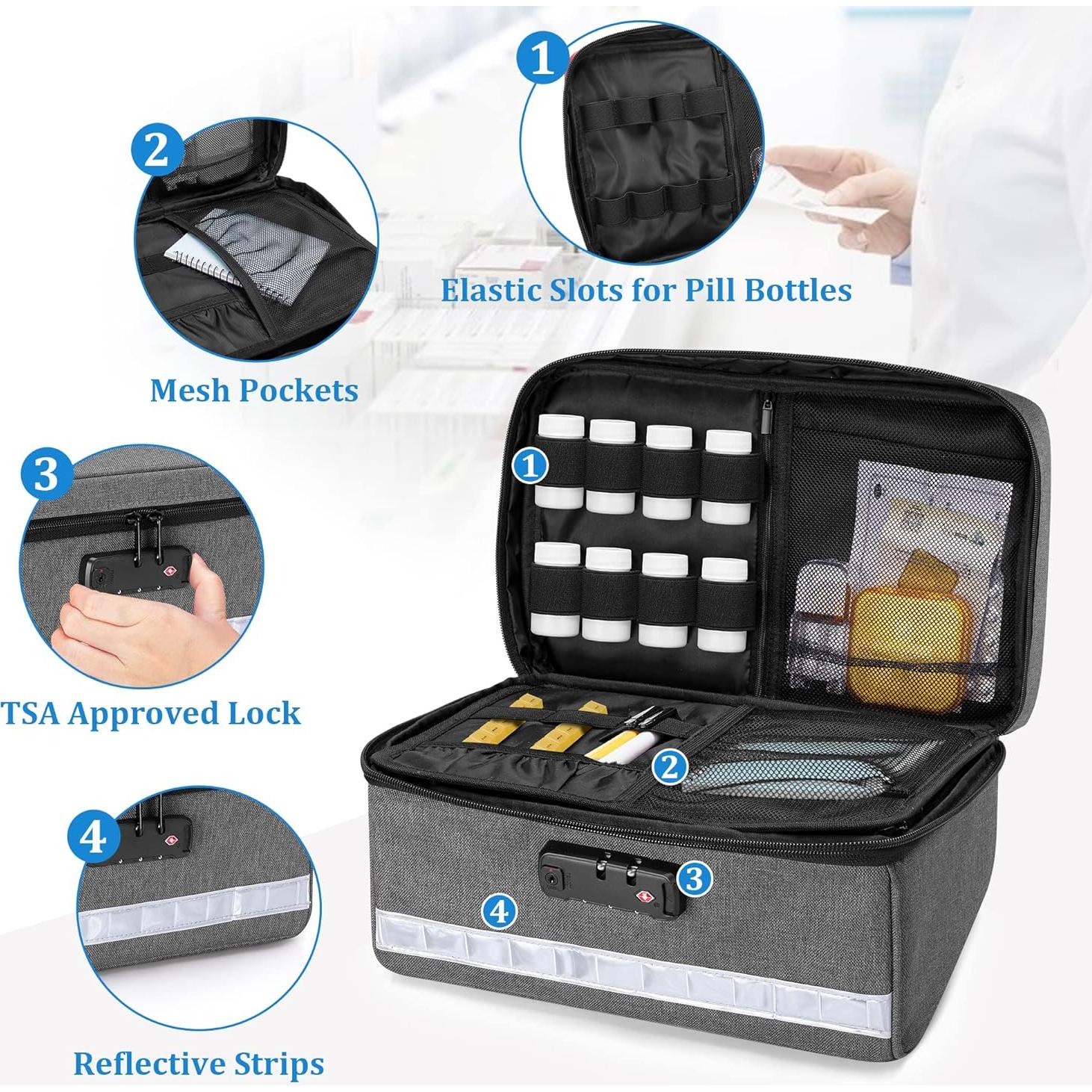 1

Elastic Slots for Pill Bottles

2

Mesh Pockets

3

TSA Approved Lock

4

Reflective Strips

1

2

3

4