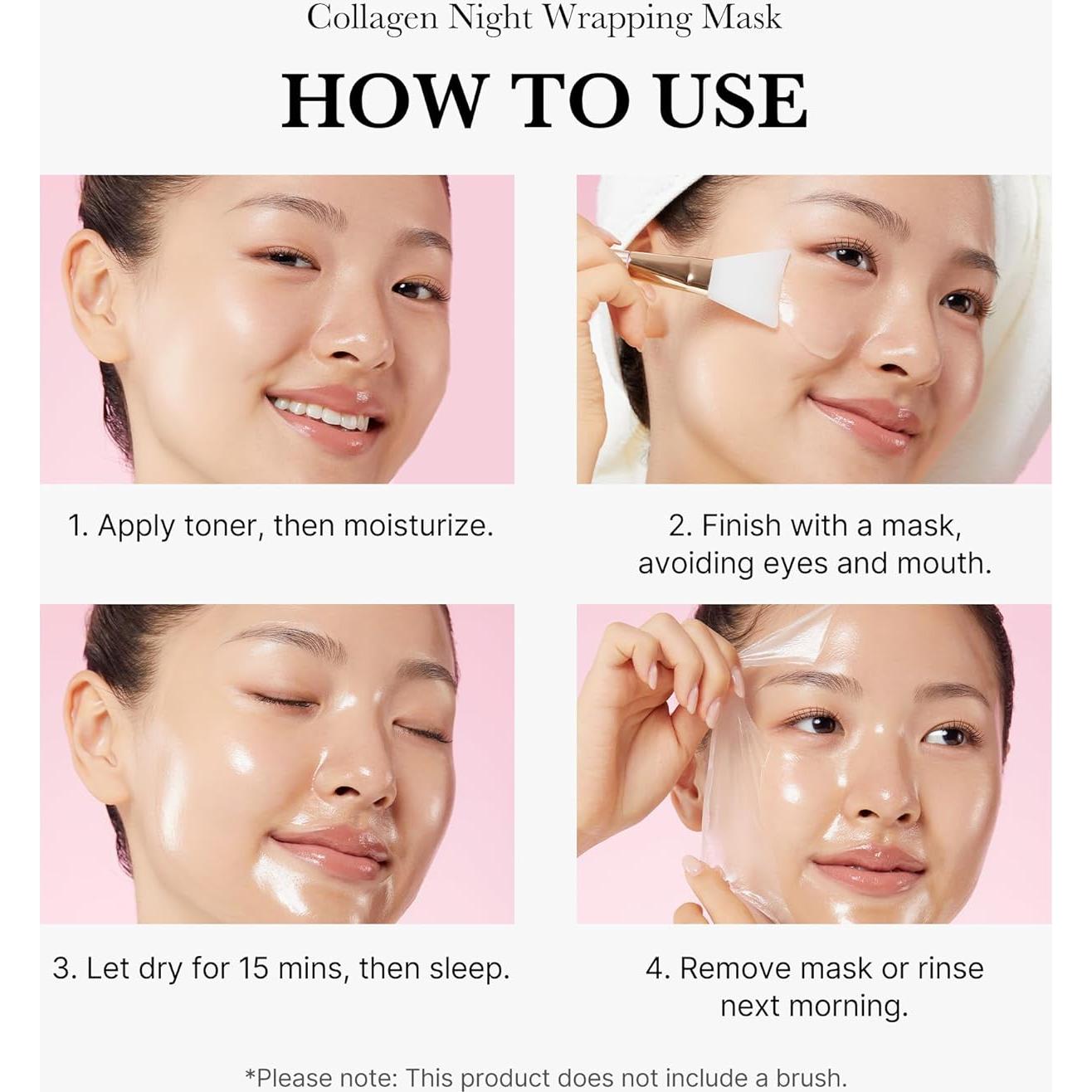 Collagen Night Wrapping Mask

HOW TO USE

1. Apply toner, then moisturize.

2. Finish with a mask, avoiding eyes and mouth.

3. Let dry for 15 mins, then sleep.

4. Remove mask or rinse next morning.

*Please note: This product does not include a brush.