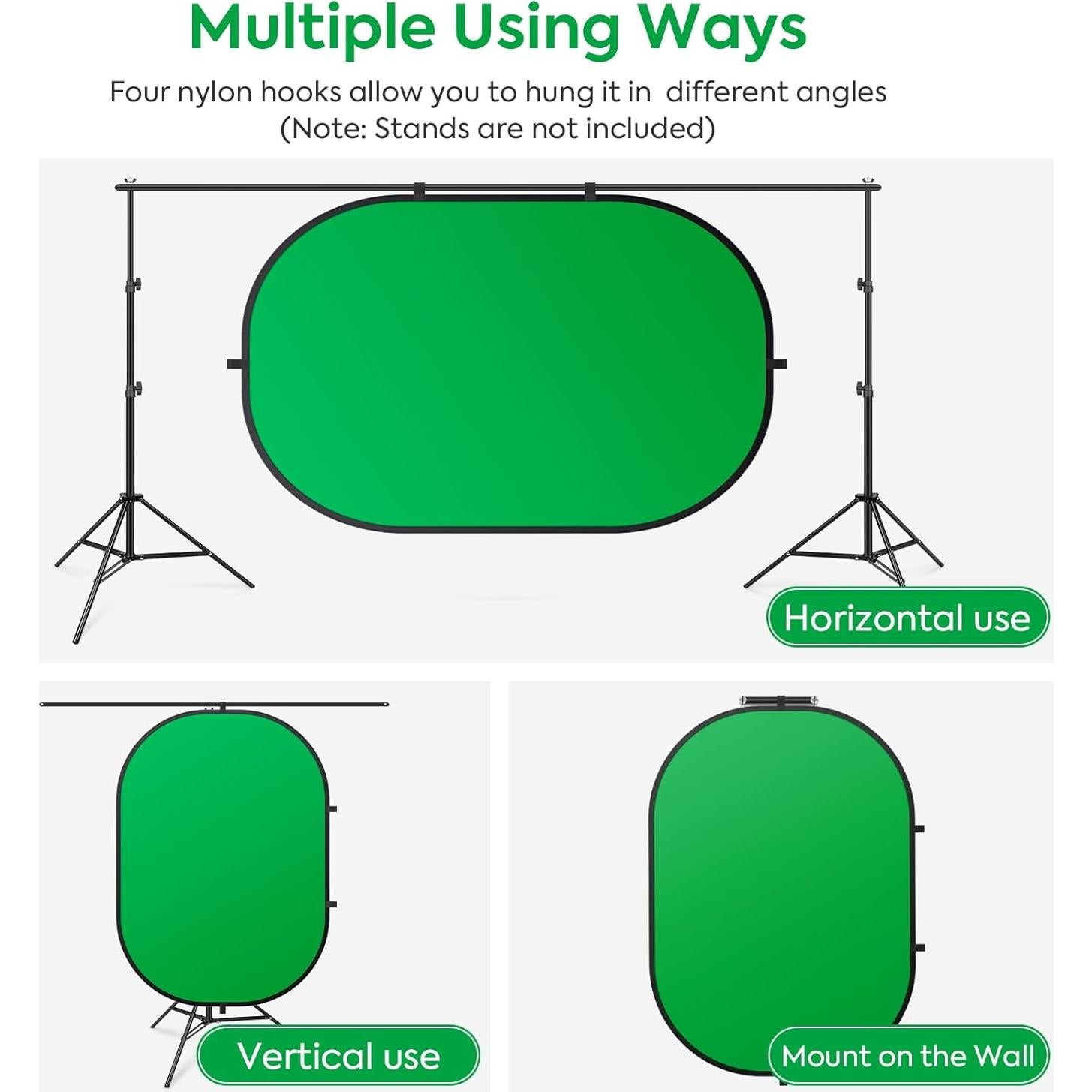 Multiple Using Ways

Four nylon hooks allow you to hung it in different angles
(Note: Stands are not included)

Horizontal use

Vertical use

Mount on the Wall