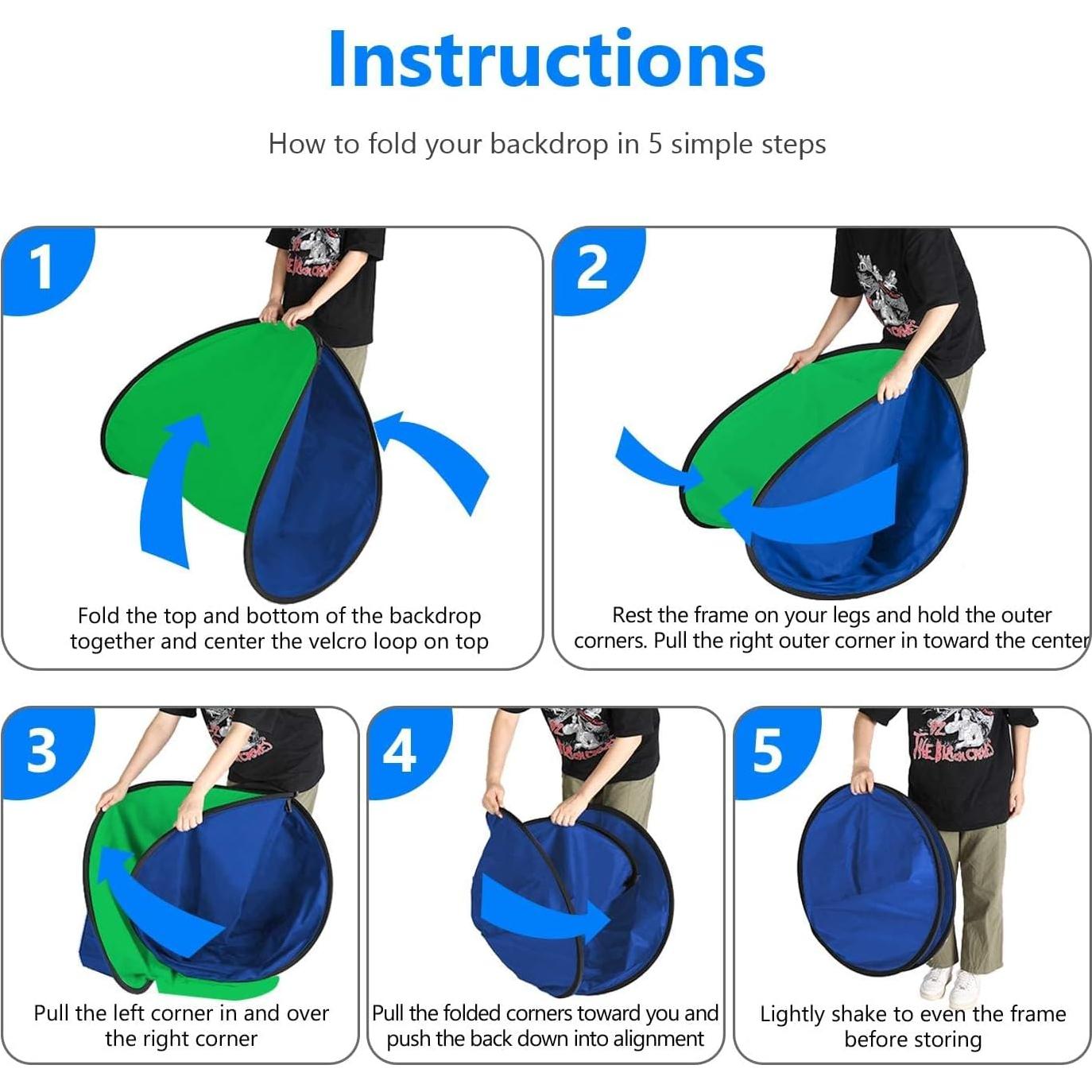 Instructions

How to fold your backdrop in 5 simple steps

1

Fold the top and bottom of the backdrop together and center the velcro loop on top

2

Rest the frame on your legs and hold the outer corners. Pull the right outer corner in toward the center

3

Pull the left corner in and over the right corner

4

Pull the folded corners toward you and push the back down into alignment

5

Lightly shake to even the frame before storing