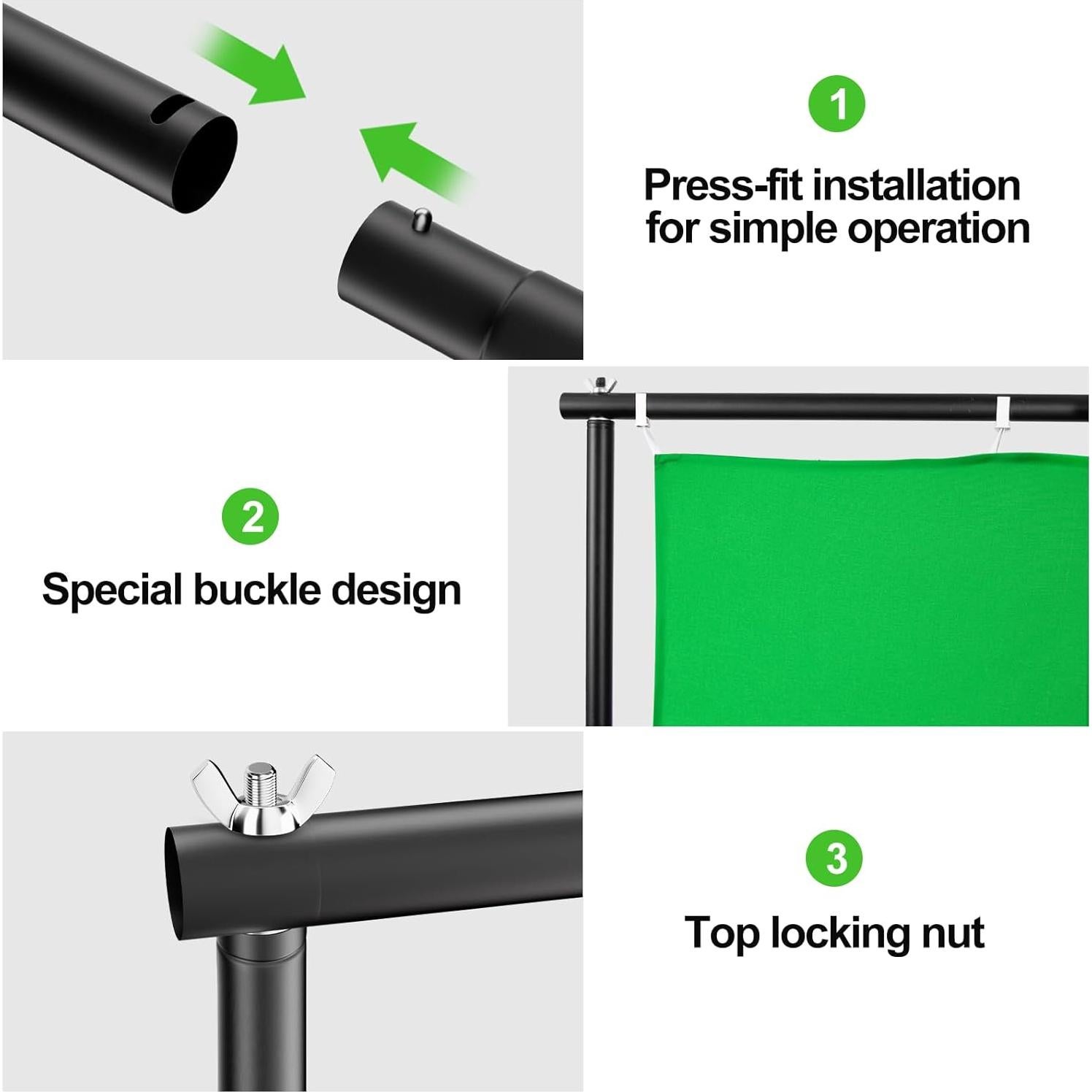 1

Press-fit installation for simple operation

2

Special buckle design

3

Top locking nut