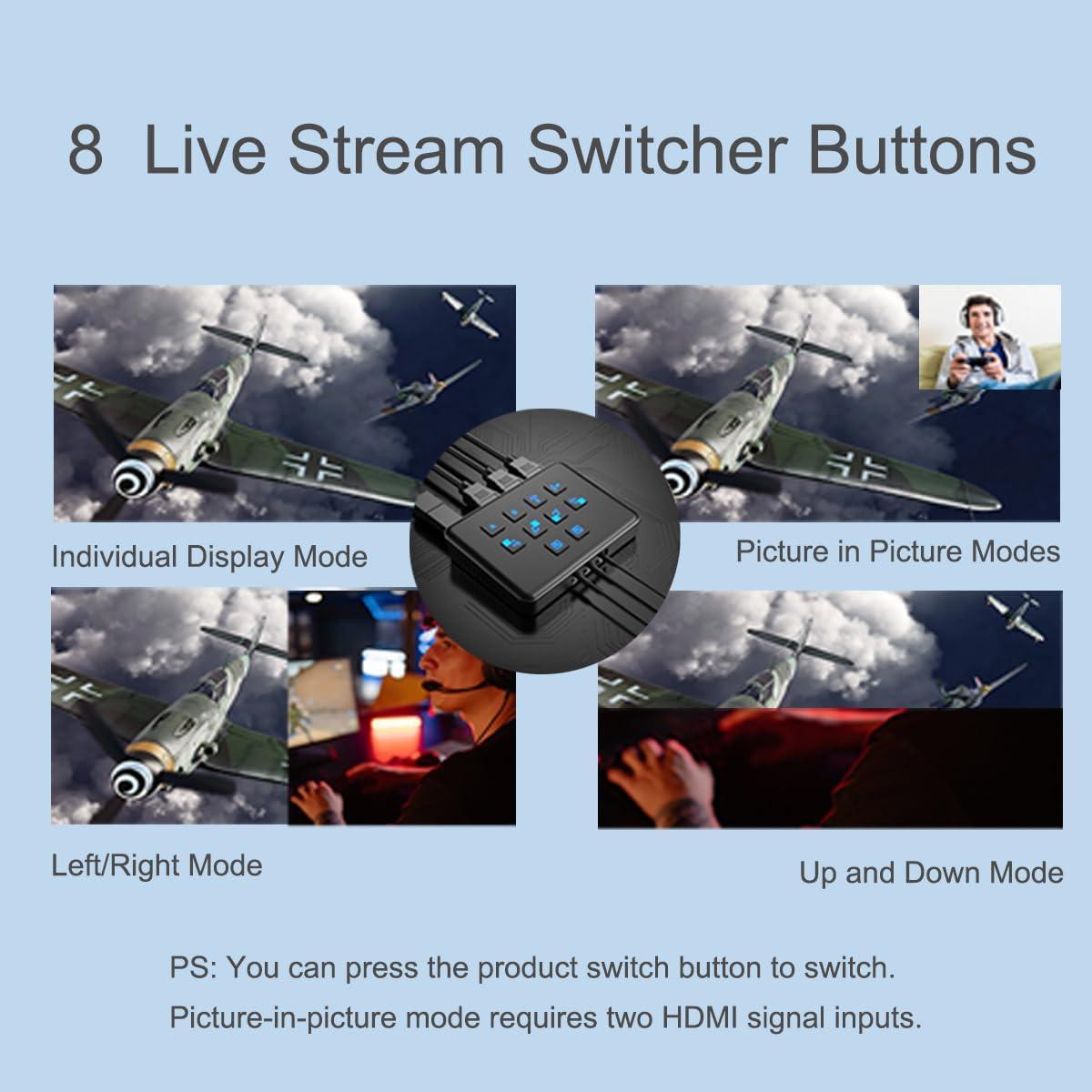 8 Live Stream Switcher Buttons

Individual Display Mode

Picture in Picture Modes

Left/Right Mode

Up and Down Mode

PS: You can press the product switch button to switch.
Picture-in-picture mode requires two HDMI signal inputs.