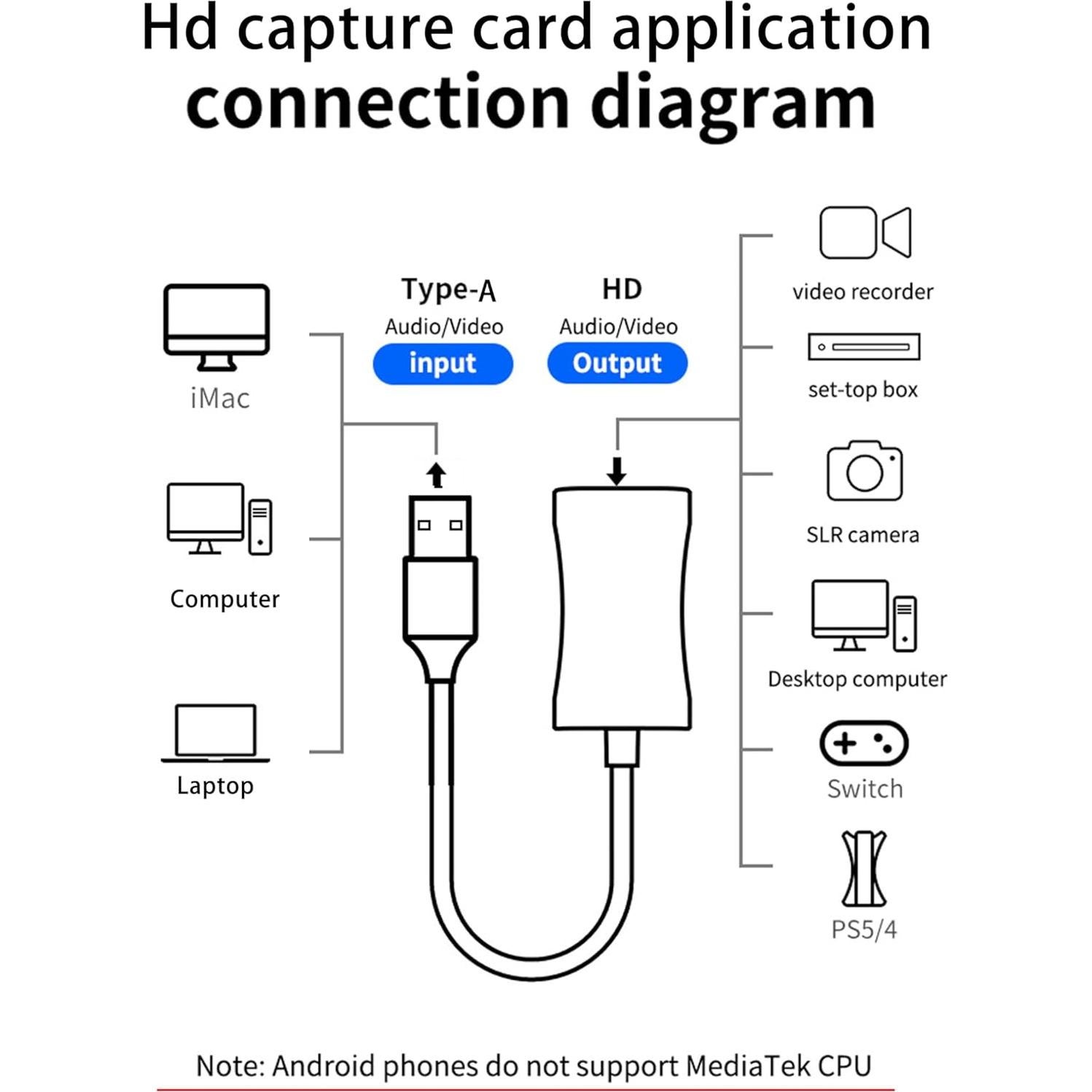 Hd capture card application
connection diagram

iMac

Computer

Laptop

Type-A
Audio/Video
input

HD
Audio/Video
Output

video recorder

set-top box

SLR camera

Desktop computer

Switch

PS5/4

Note: Android phones do not support MediaTek CPU