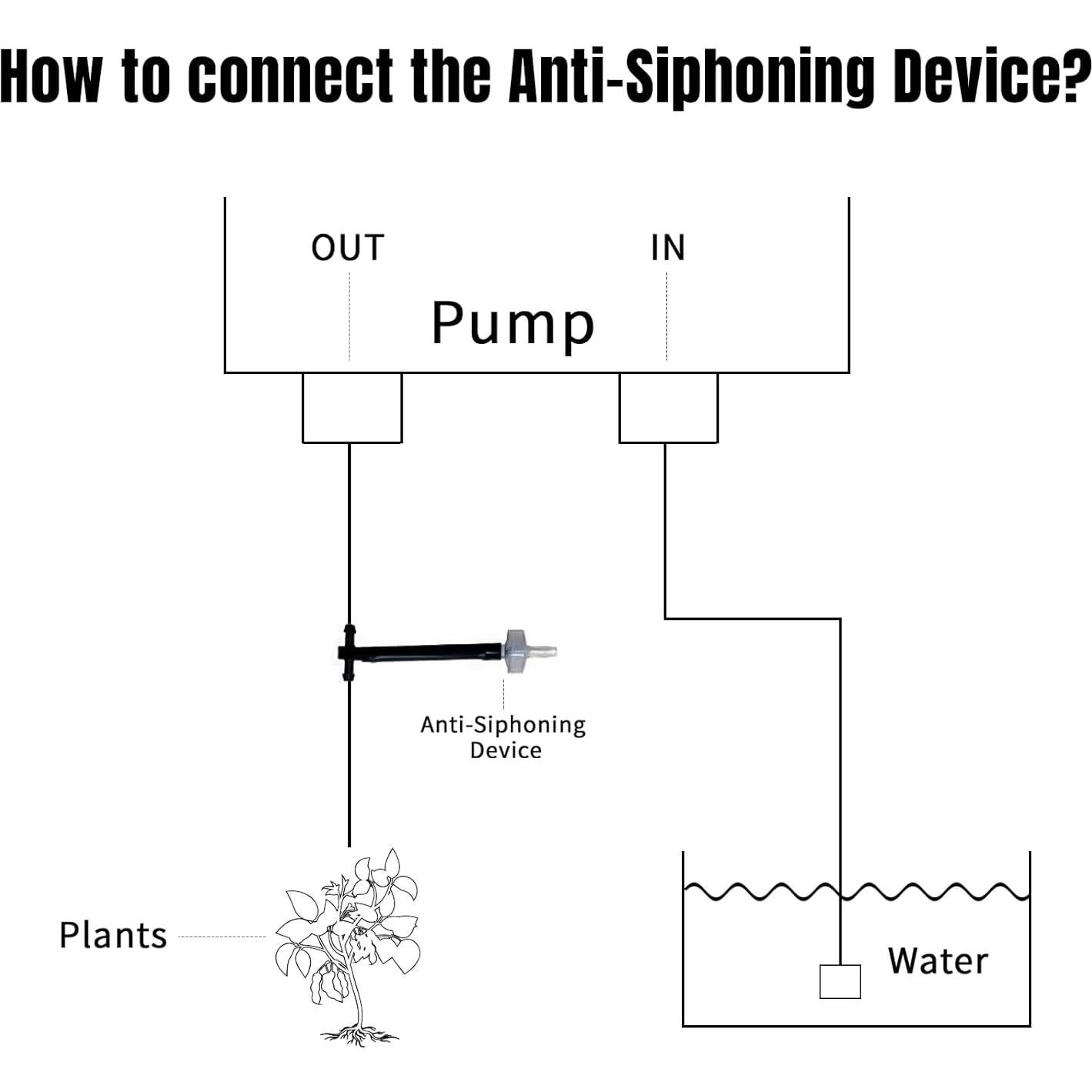 How to connect the Anti-Siphoning Device?

OUT

IN

Pump

Anti-Siphoning Device

Plants

Water