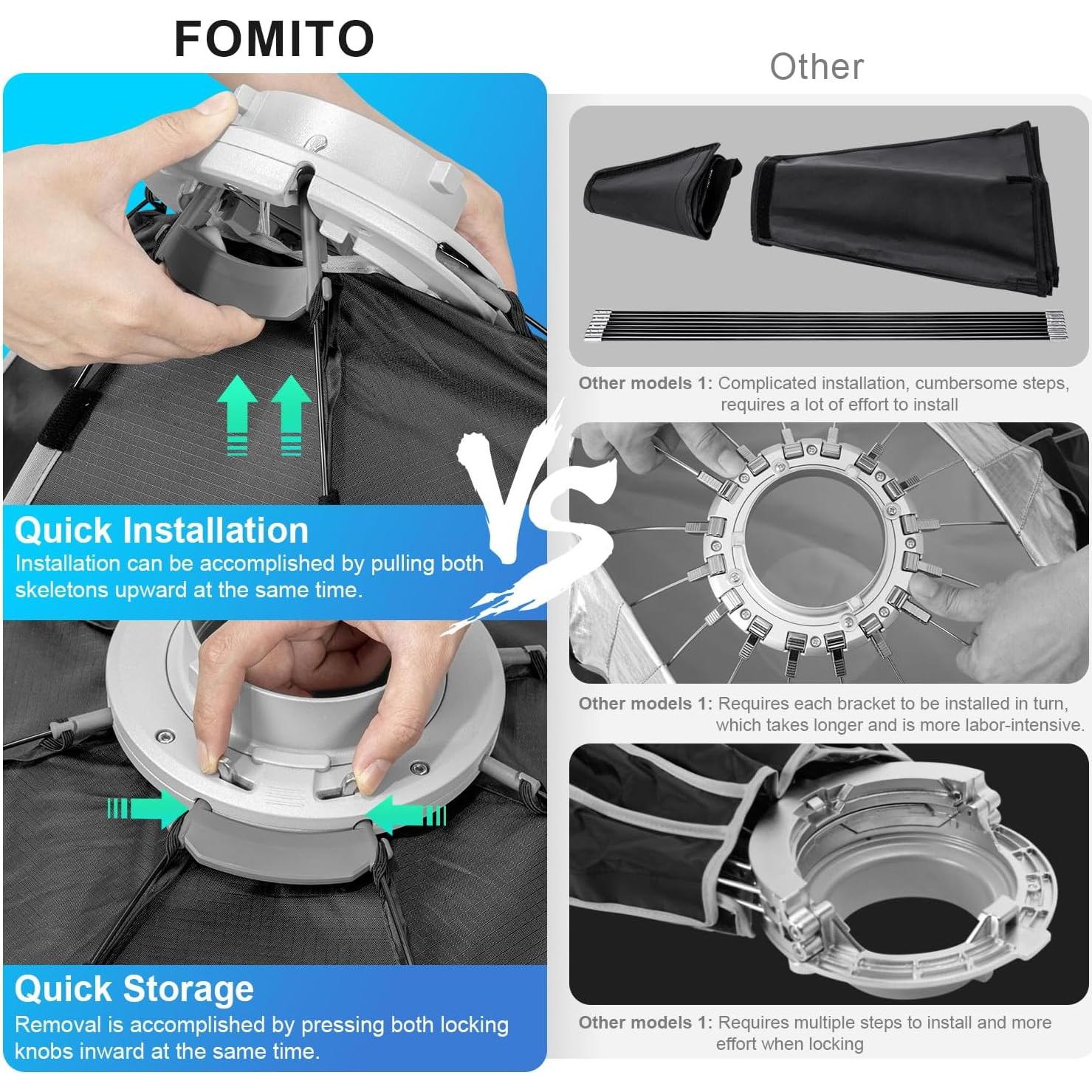 FOMITO

Quick Installation
Installation can be accomplished by pulling both skeletons upward at the same time.

Quick Storage
Removal is accomplished by pressing both locking knobs inward at the same time.

VS

Other

Other models 1: Complicated installation, cumbersome steps, requires a lot of effort to install

Other models 1: Requires each bracket to be installed in turn, which takes longer and is more labor-intensive.

Other models 1: Requires multiple steps to install and more effort when locking