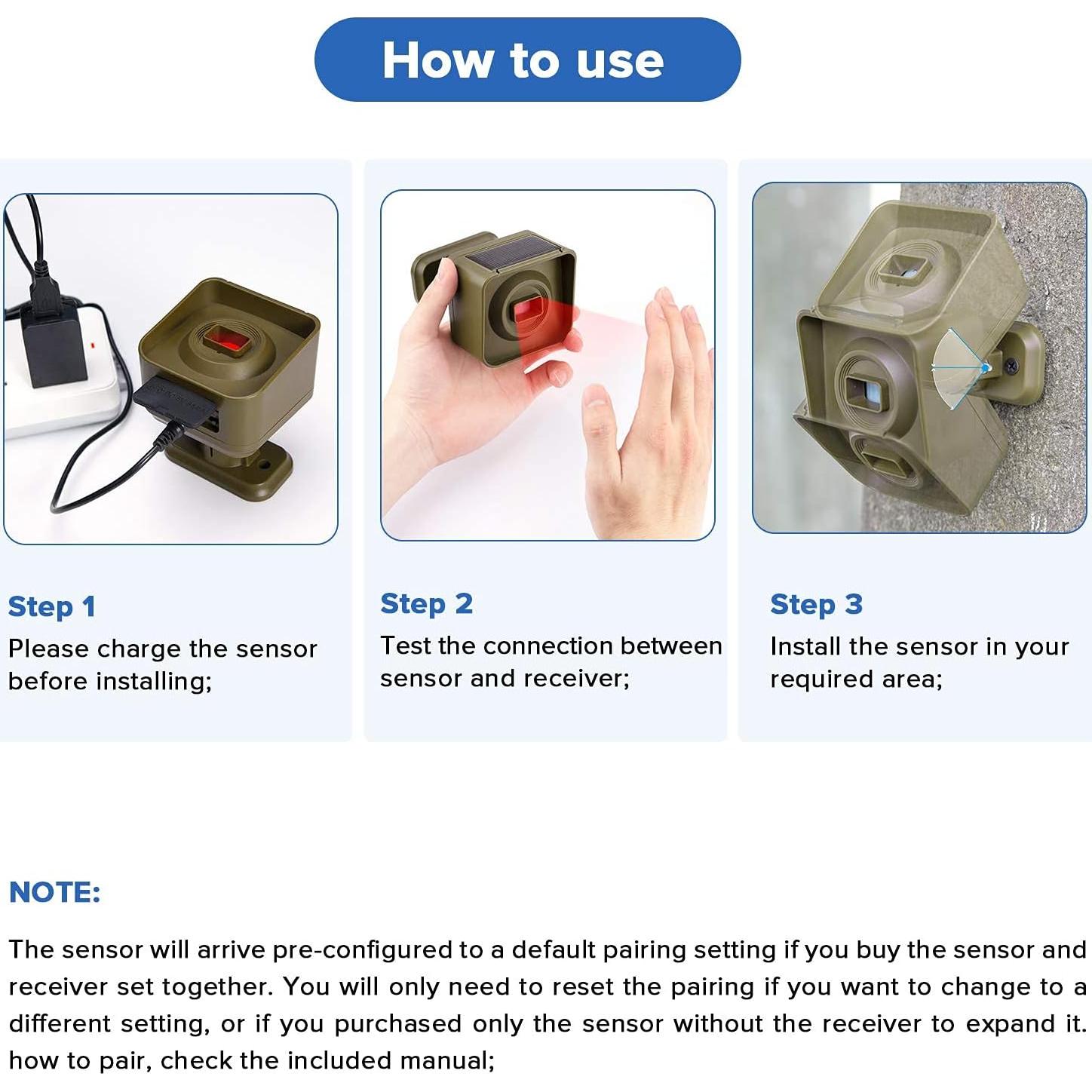 How to use

Step 1
Please charge the sensor before installing;

Step 2
Test the connection between sensor and receiver;

Step 3
Install the sensor in your required area;

NOTE:

The sensor will arrive pre-configured to a default pairing setting if you buy the sensor and receiver set together. You will only need to reset the pairing if you want to change to a different setting, or if you purchased only the sensor without the receiver to expand it. how to pair, check the included manual;