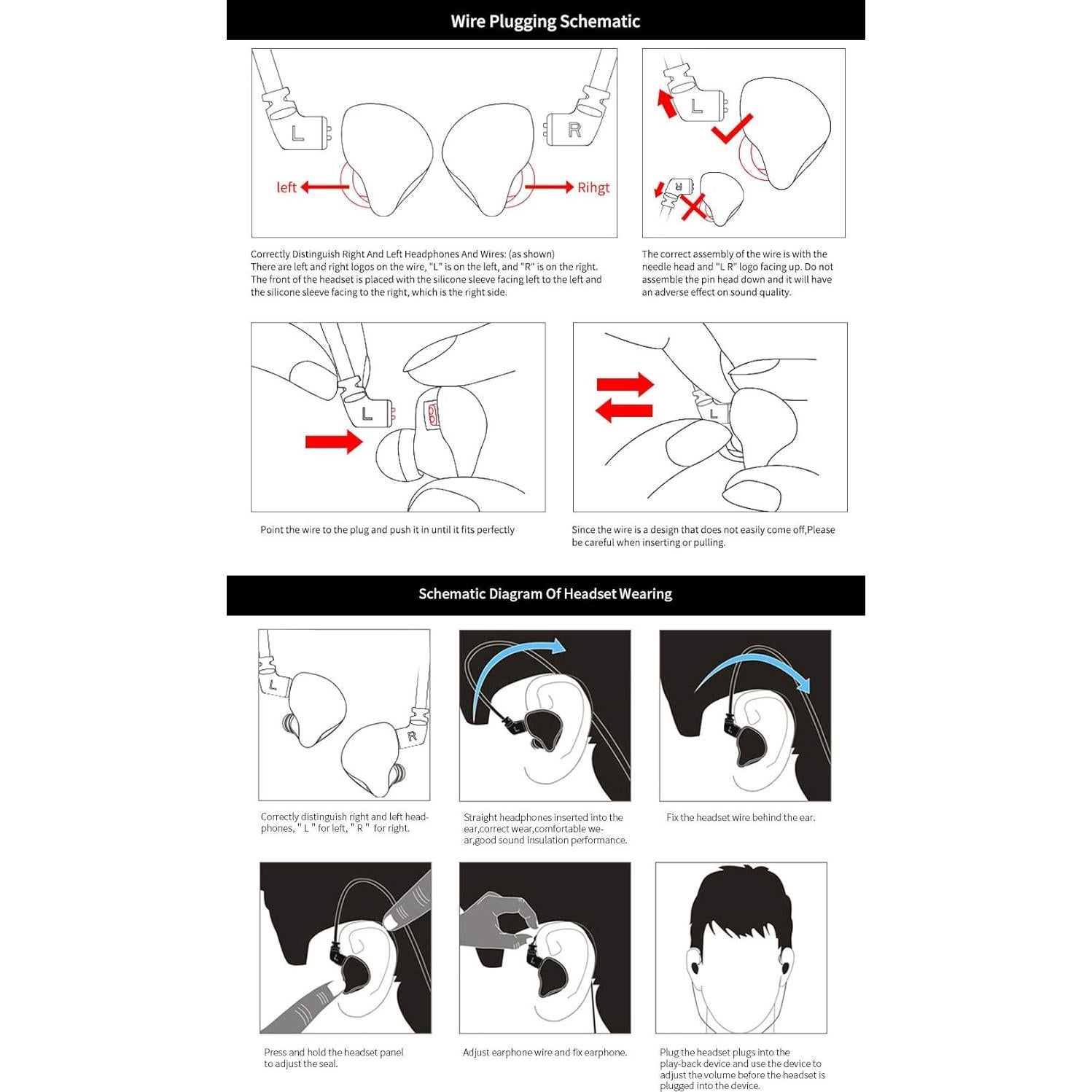 Wire Plugging Schematic

L

R

left

Rihgt

L

R

Correctly Distinguish Right And Left Headphones And Wires: (as shown)
There are left and right logos on the wire, "L" is on the left, and "R" is on the right.
The front of the headset is placed with the silicone sleeve facing left to the left and the silicone sleeve facing to the right, which is the right side.

The correct assembly of the wire is with the needle head and "L R" logo facing up. Do not assemble the pin head down and it will have an adverse effect on sound quality.

L

L

Point the wire to the plug and push it in until it fits perfectly

Since the wire is a design that does not easily come off,Please be careful when inserting or pulling.

Schematic Diagram Of Headset Wearing

L

R

Correctly distinguish right and left headphones, " L " for left, " R " for right.

Straight headphones inserted into the ear,correct wear,comfortable wear,good sound insulation performance.

Fix the headset wire behind the ear.

Press and hold the headset panel to adjust the seal.

Adjust earphone wire and fix earphone.

Plug the headset plugs into the play-back device and use the device to adjust the volume before the headset is plugged into the device.