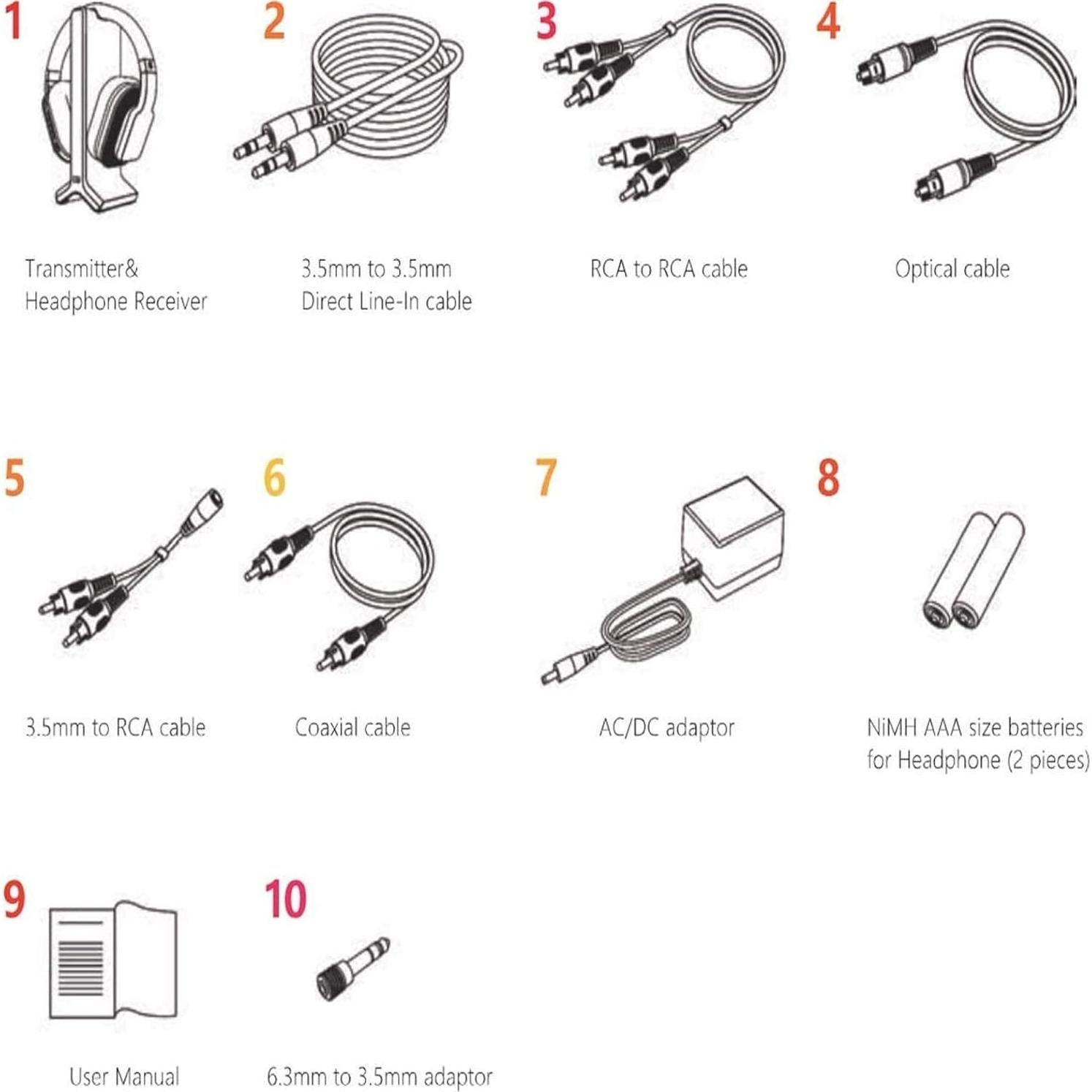 1

Transmitter&
Headphone Receiver

2

3.5mm to 3.5mm
Direct Line-In cable

3

RCA to RCA cable

4

Optical cable

5

3.5mm to RCA cable

6

Coaxial cable

7

AC/DC adaptor

8

NiMH AAA size batteries
for Headphone (2 pieces)

9

User Manual

10

6.3mm to 3.5mm adaptor