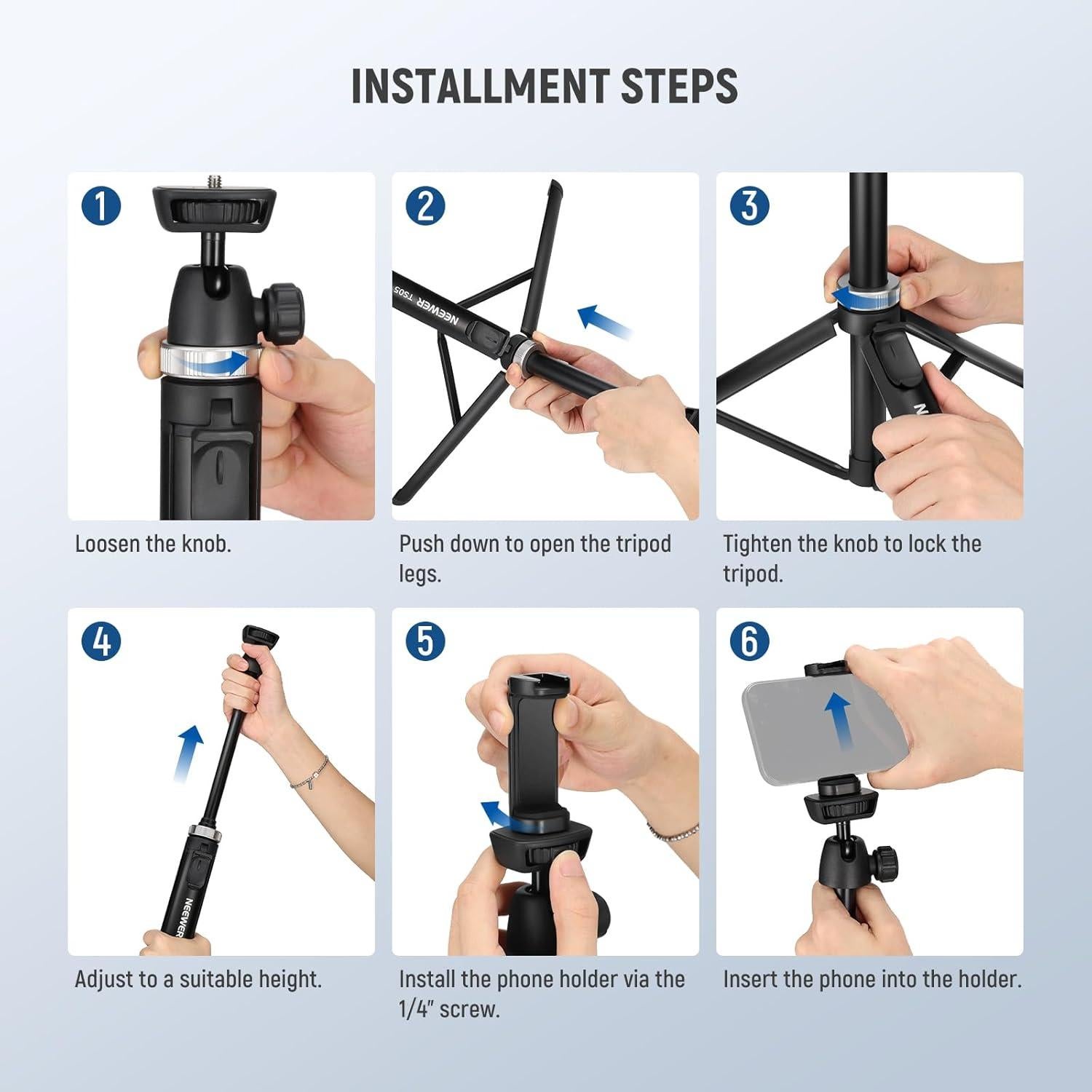 INSTALLMENT STEPS

1

Loosen the knob.

2

NEEWER TS05

Push down to open the tripod legs.

3

Tighten the knob to lock the tripod.

4

NEEWER

Adjust to a suitable height.

5

Install the phone holder via the 1/4" screw.

6

Insert the phone into the holder.