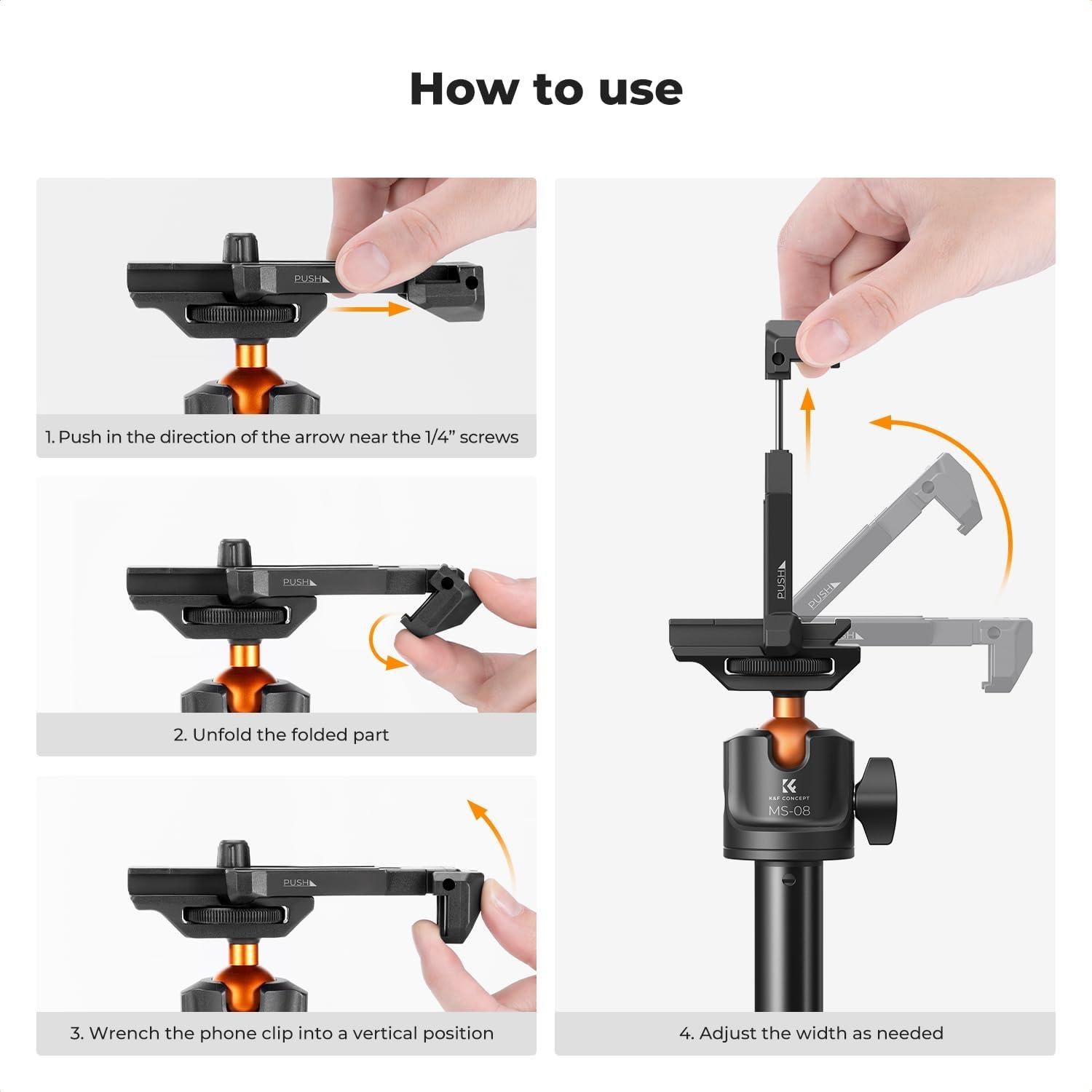 How to use

PUSH

1. Push in the direction of the arrow near the 1/4” screws

PUSH

2. Unfold the folded part

PUSH

3. Wrench the phone clip into a vertical position

PUSH

PUSH

K&F CONCEPT
MS-08

4. Adjust the width as needed