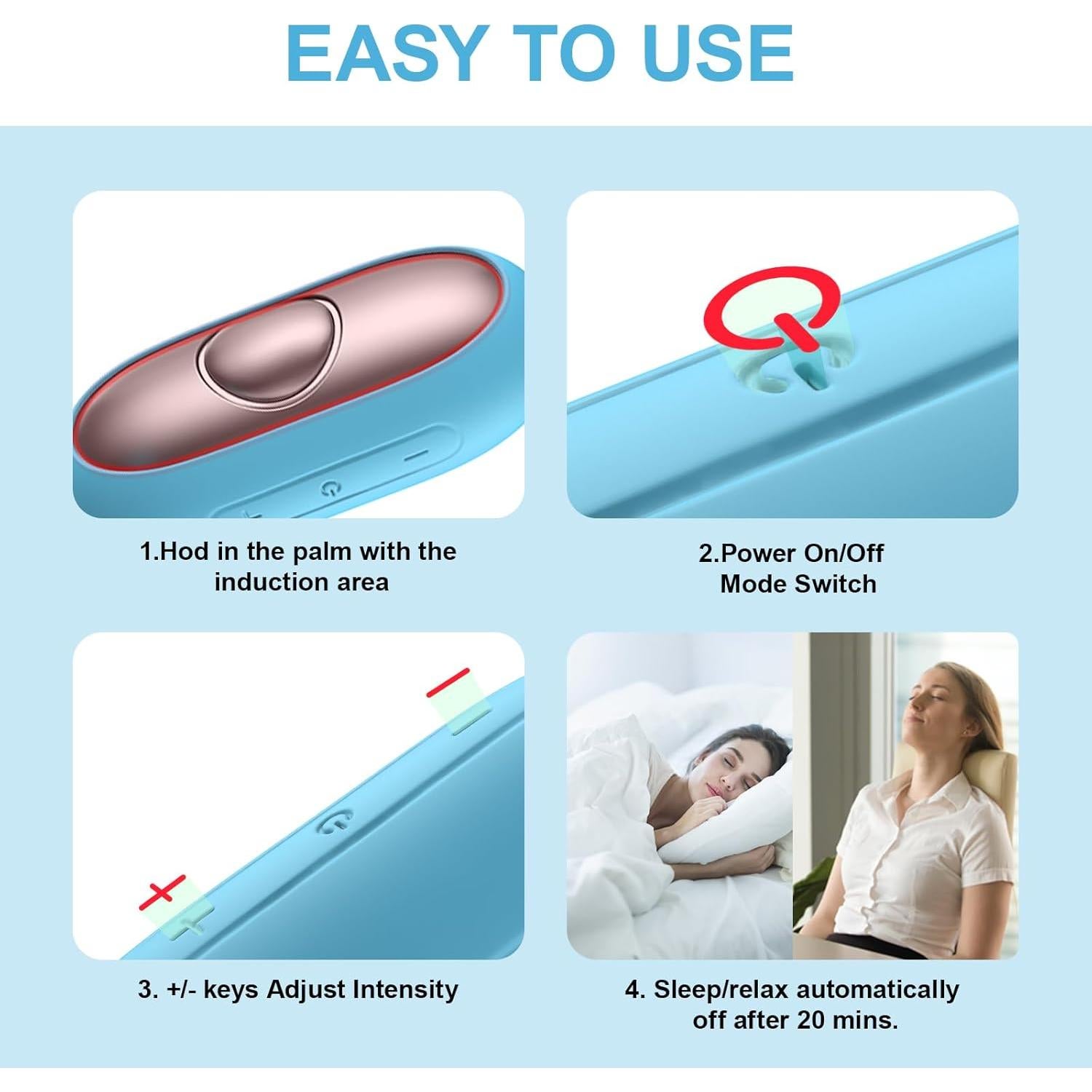 EASY TO USE

1.Hod in the palm with the induction area

2.Power On/Off
Mode Switch

3. +/- keys Adjust Intensity

4. Sleep/relax automatically off after 20 mins.