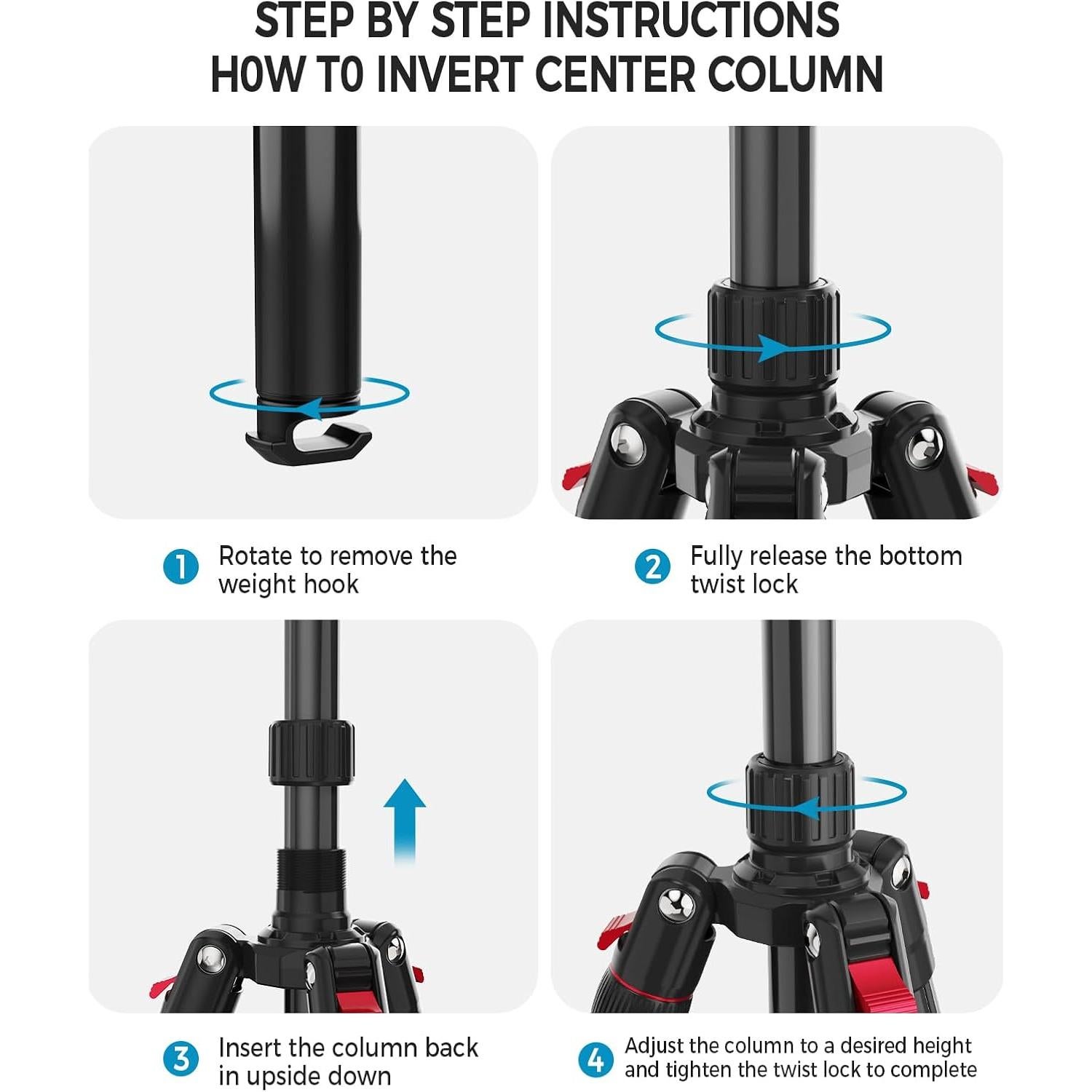 STEP BY STEP INSTRUCTIONS
H0W T0 INVERT CENTER COLUMN

1 Rotate to remove the weight hook

2 Fully release the bottom twist lock

3 Insert the column back in upside down

4 Adjust the column to a desired height and tighten the twist lock to complete