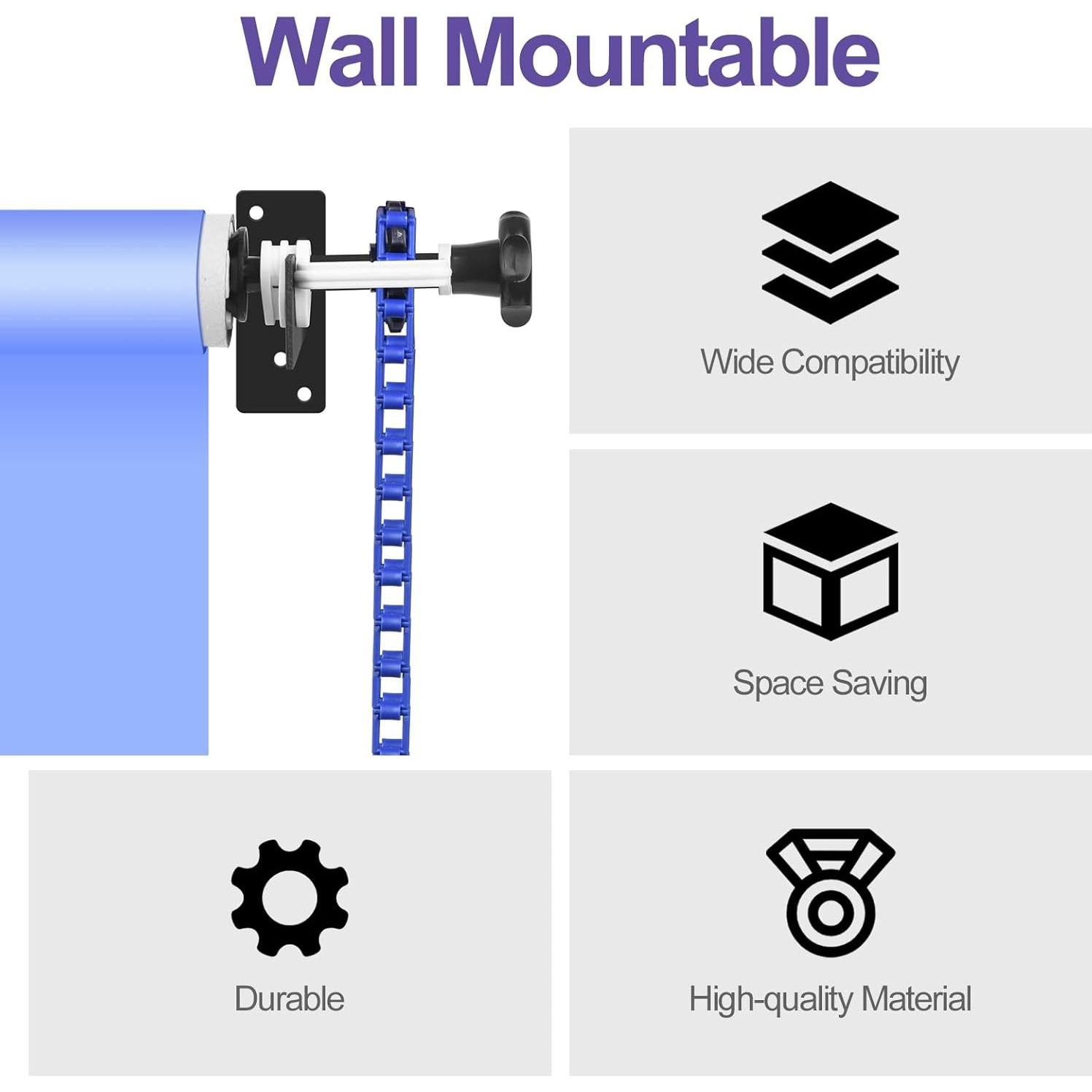 Wall Mountable

Wide Compatibility

Space Saving

Durable

High-quality Material