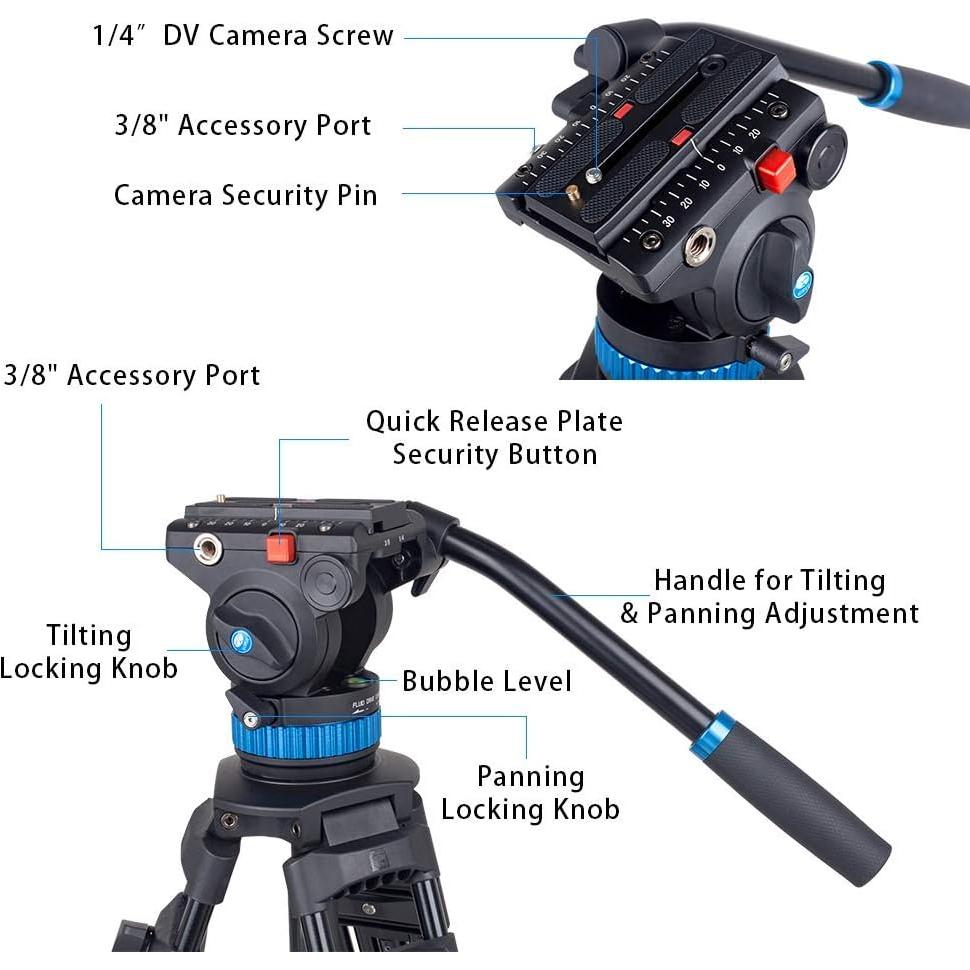 1/4″ DV Camera Screw

3/8" Accessory Port

Camera Security Pin

3/8" Accessory Port

Quick Release Plate Security Button

Handle for Tilting & Panning Adjustment

Tilting Locking Knob

Bubble Level

Panning Locking Knob