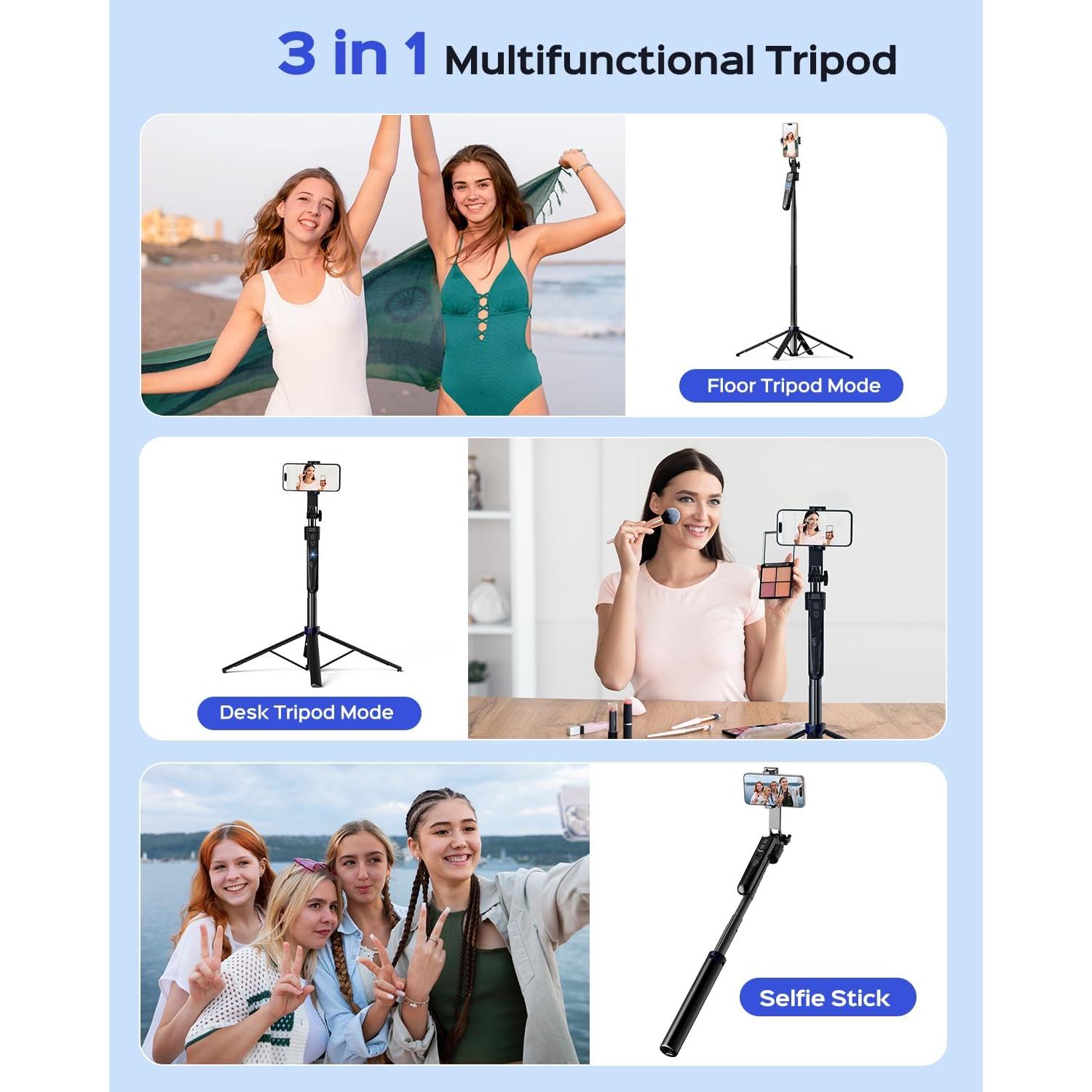 3 in 1 Multifunctional Tripod

Floor Tripod Mode

Desk Tripod Mode

Selfie Stick