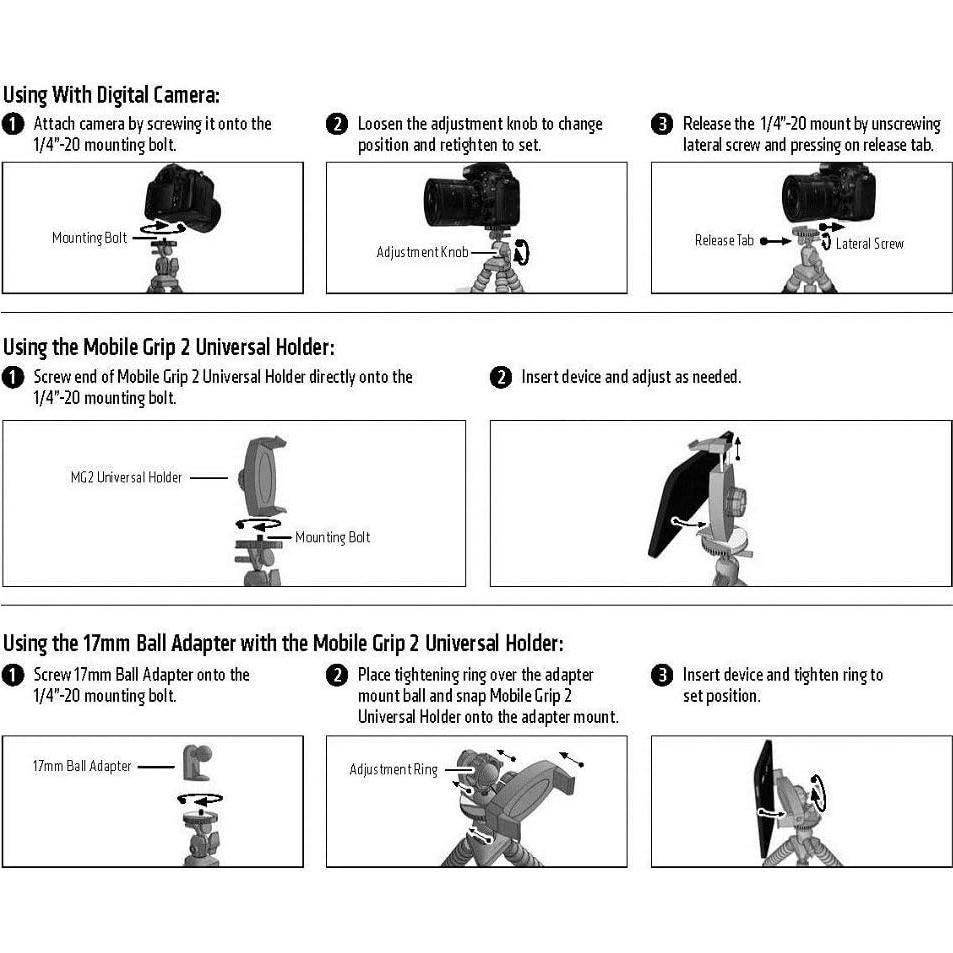 Using With Digital Camera:

1 Attach camera by screwing it onto the 1/4"-20 mounting bolt.

Mounting Bolt

2 Loosen the adjustment knob to change position and retighten to set.

Adjustment Knob

3 Release the 1/4"-20 mount by unscrewing lateral screw and pressing on release tab.

Release Tab

Lateral Screw

Using the Mobile Grip 2 Universal Holder:

1 Screw end of Mobile Grip 2 Universal Holder directly onto the 1/4"-20 mounting bolt.

MG2 Universal Holder

Mounting Bolt

2 Insert device and adjust as needed.

Using the 17mm Ball Adapter with the Mobile Grip 2 Universal Holder:

1 Screw 17mm Ball Adapter onto the 1/4"-20 mounting bolt.

17mm Ball Adapter

2 Place tightening ring over the adapter mount ball and snap Mobile Grip 2 Universal Holder onto the adapter mount.

Adjustment Ring

3 Insert device and tighten ring to set position.