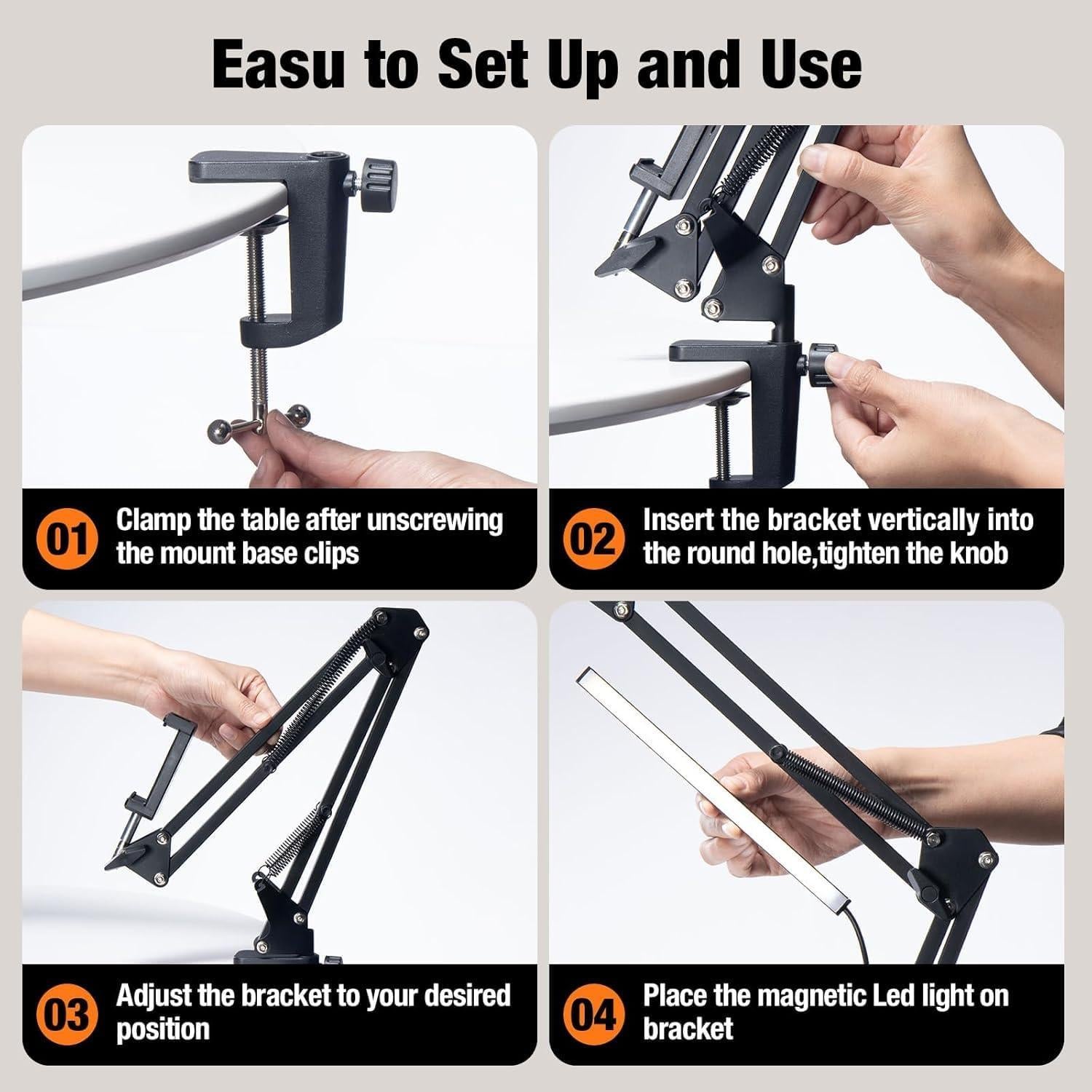 Easu to Set Up and Use

01 Clamp the table after unscrewing the mount base clips

02 Insert the bracket vertically into the round hole,tighten the knob

03 Adjust the bracket to your desired position

04 Place the magnetic Led light on bracket