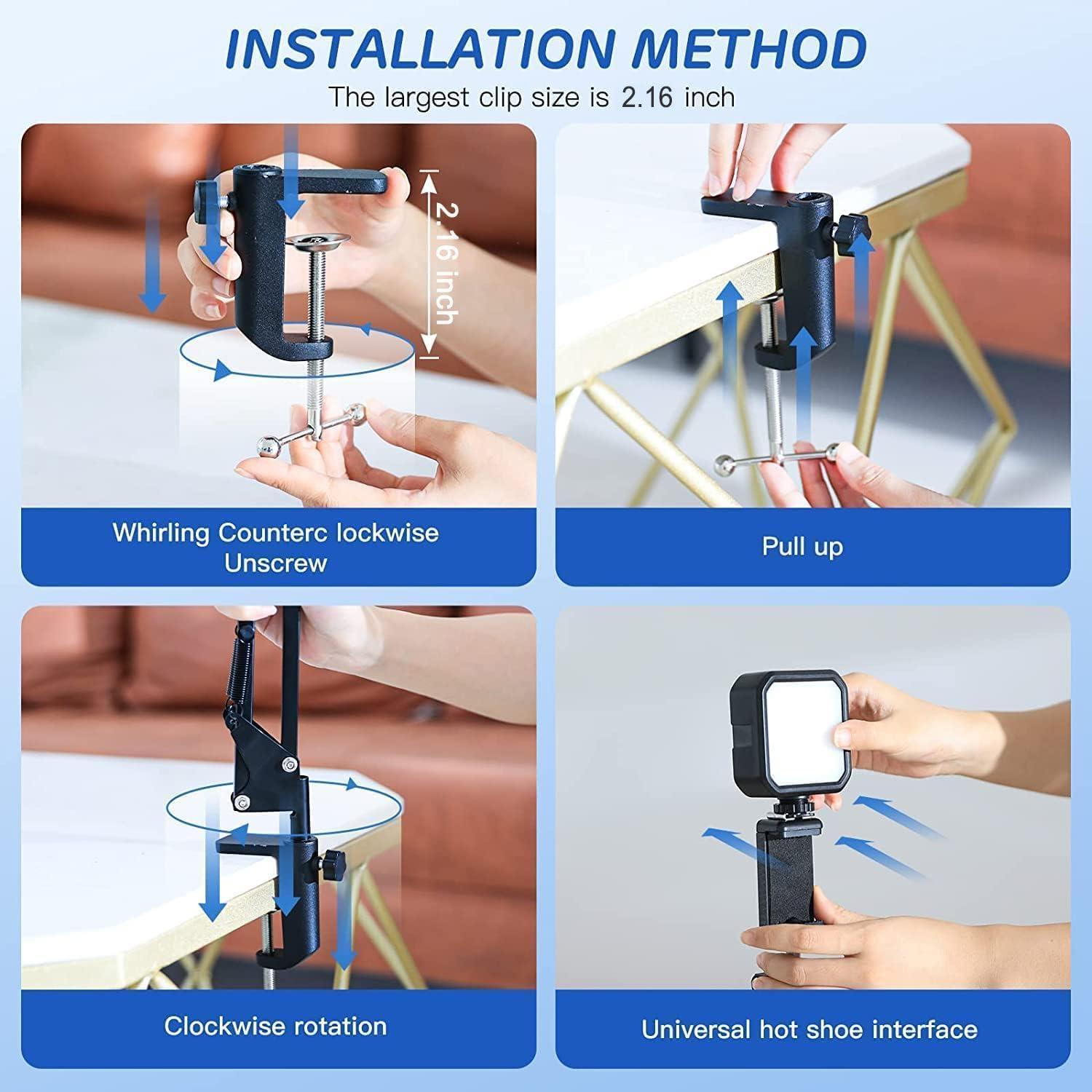 INSTALLATION METHOD
The largest clip size is 2.16 inch

2.16 inch

Whirling Counterc lockwise Unscrew

Pull up

Clockwise rotation

Universal hot shoe interface