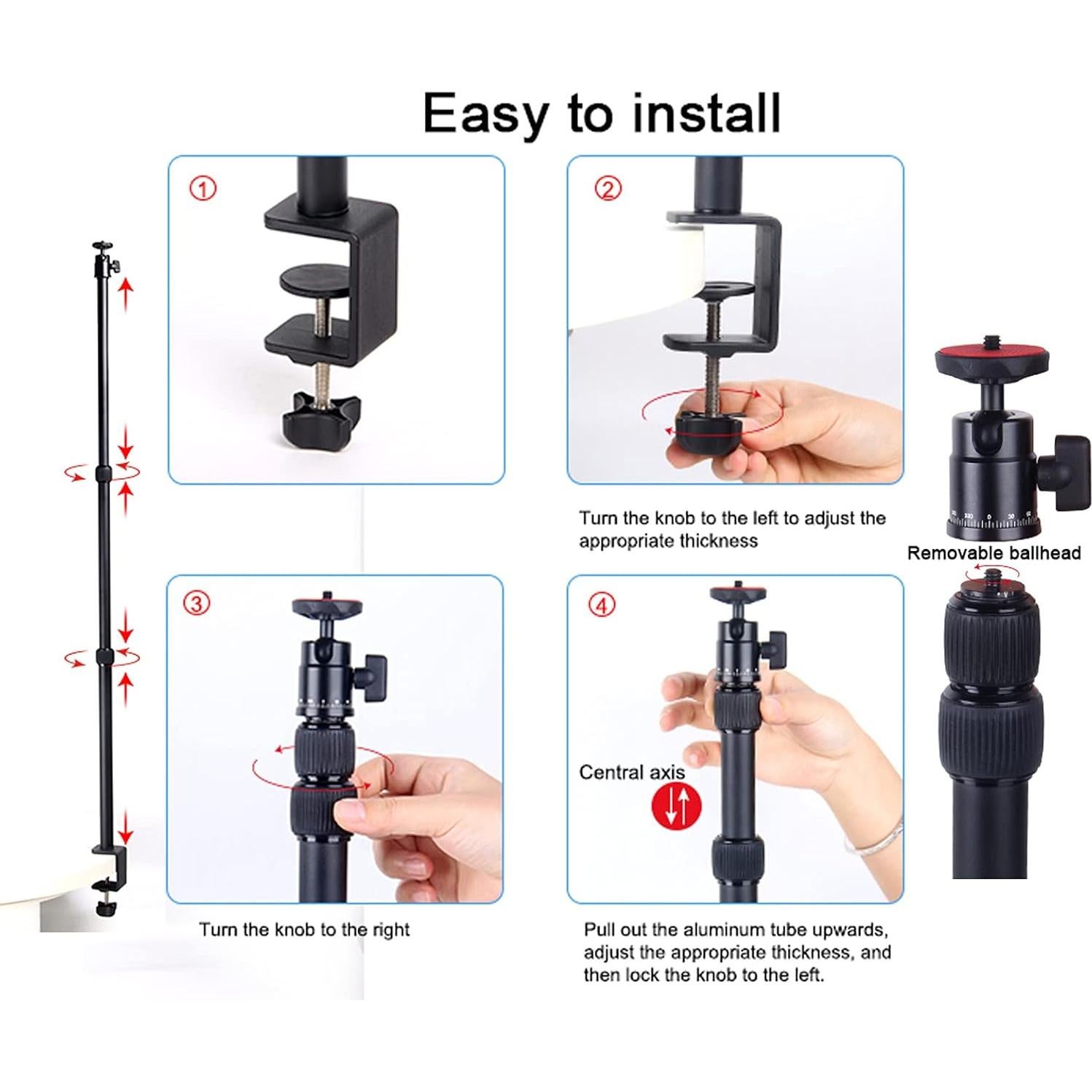 Easy to install

①

②

Turn the knob to the left to adjust the appropriate thickness

Removable ballhead

③

Turn the knob to the right

④

Central axis

Pull out the aluminum tube upwards, adjust the appropriate thickness, and then lock the knob to the left.