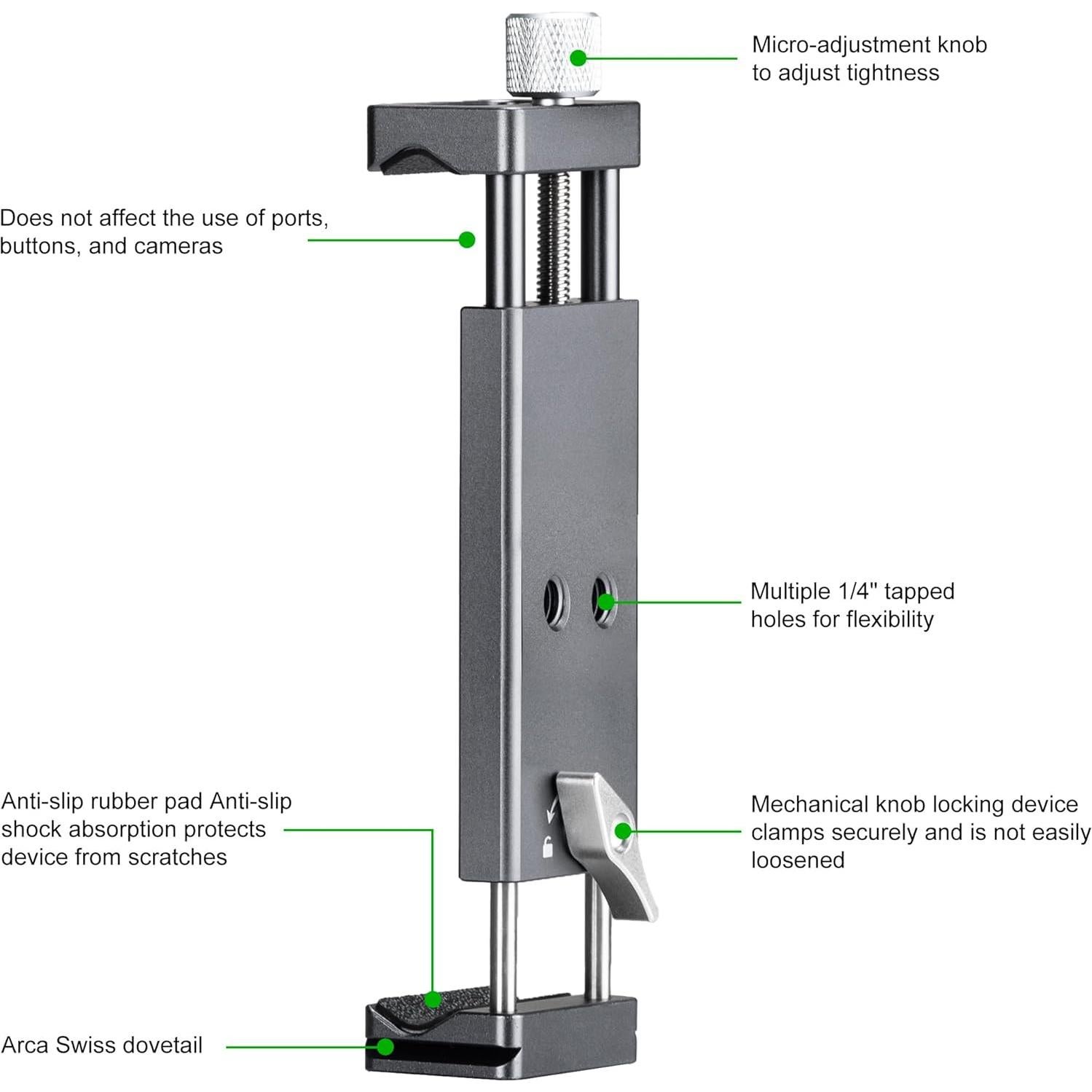 Micro-adjustment knob to adjust tightness

Does not affect the use of ports, buttons, and cameras

Multiple 1/4" tapped holes for flexibility

Anti-slip rubber pad Anti-slip shock absorption protects device from scratches

Mechanical knob locking device clamps securely and is not easily loosened

Arca Swiss dovetail