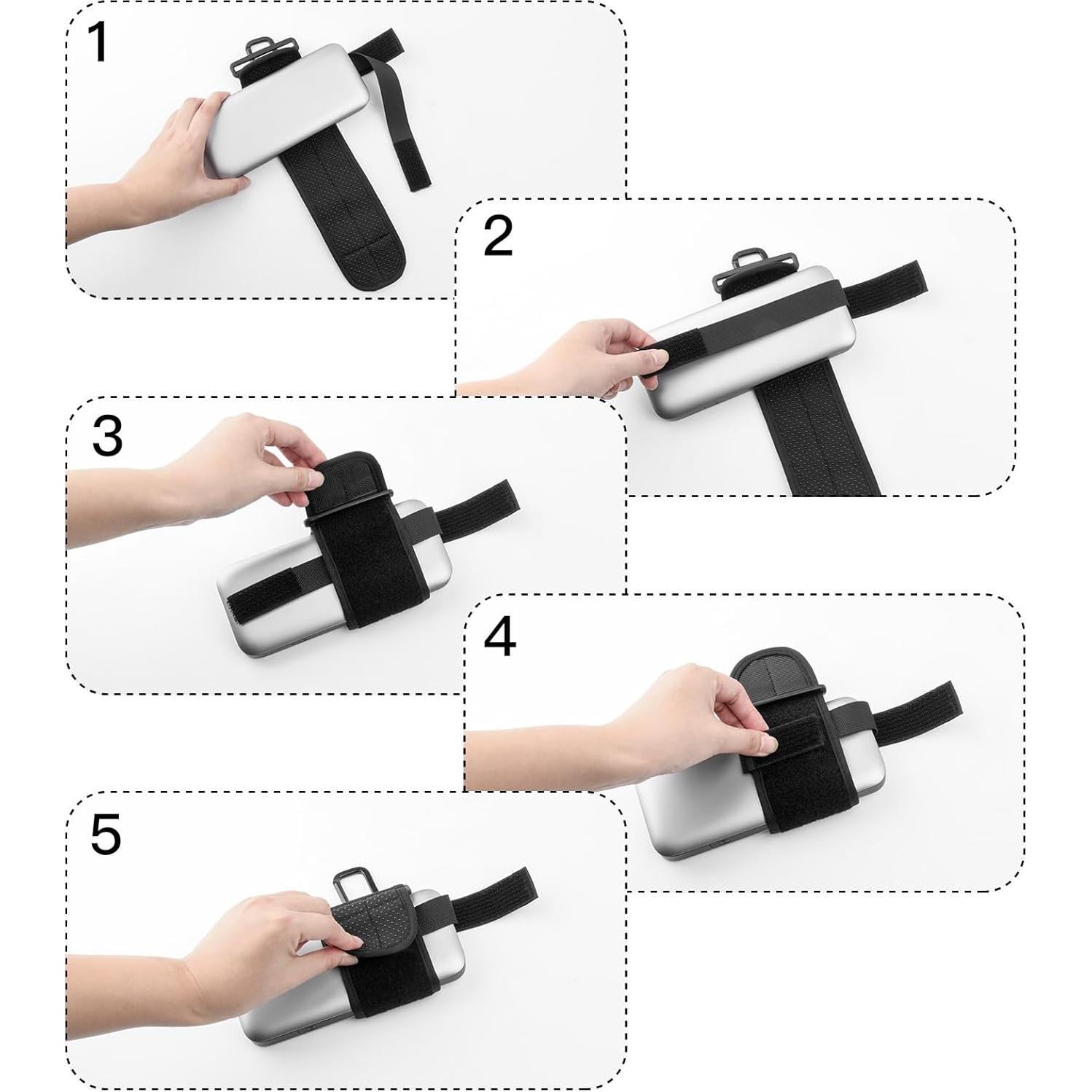 1

2

3

4

5