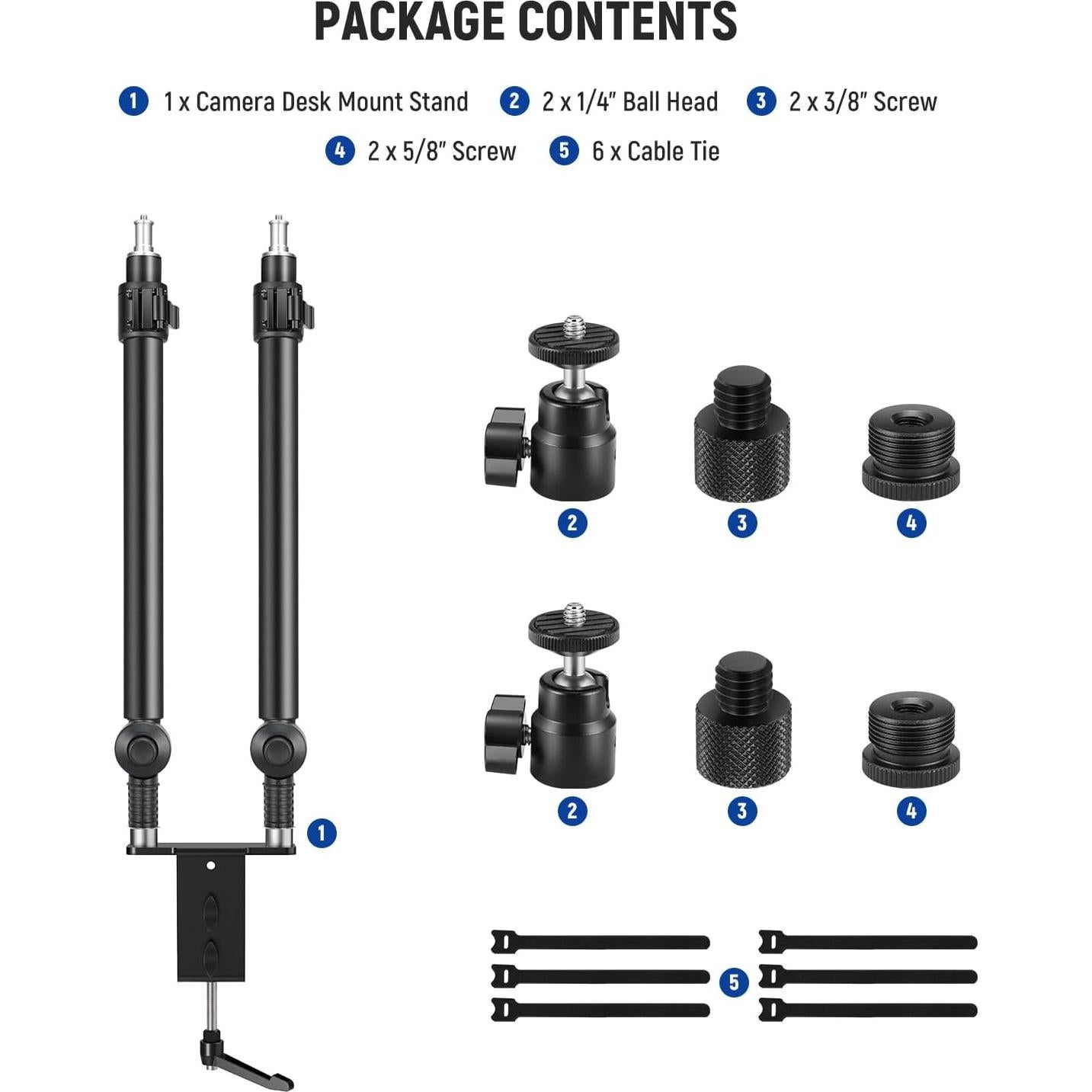 PACKAGE CONTENTS

1 1 x Camera Desk Mount Stand 2 2 x 1/4" Ball Head 3 2 x 3/8" Screw
4 2 x 5/8" Screw 5 6 x Cable Tie

2 3 4

2 3 4

1

5