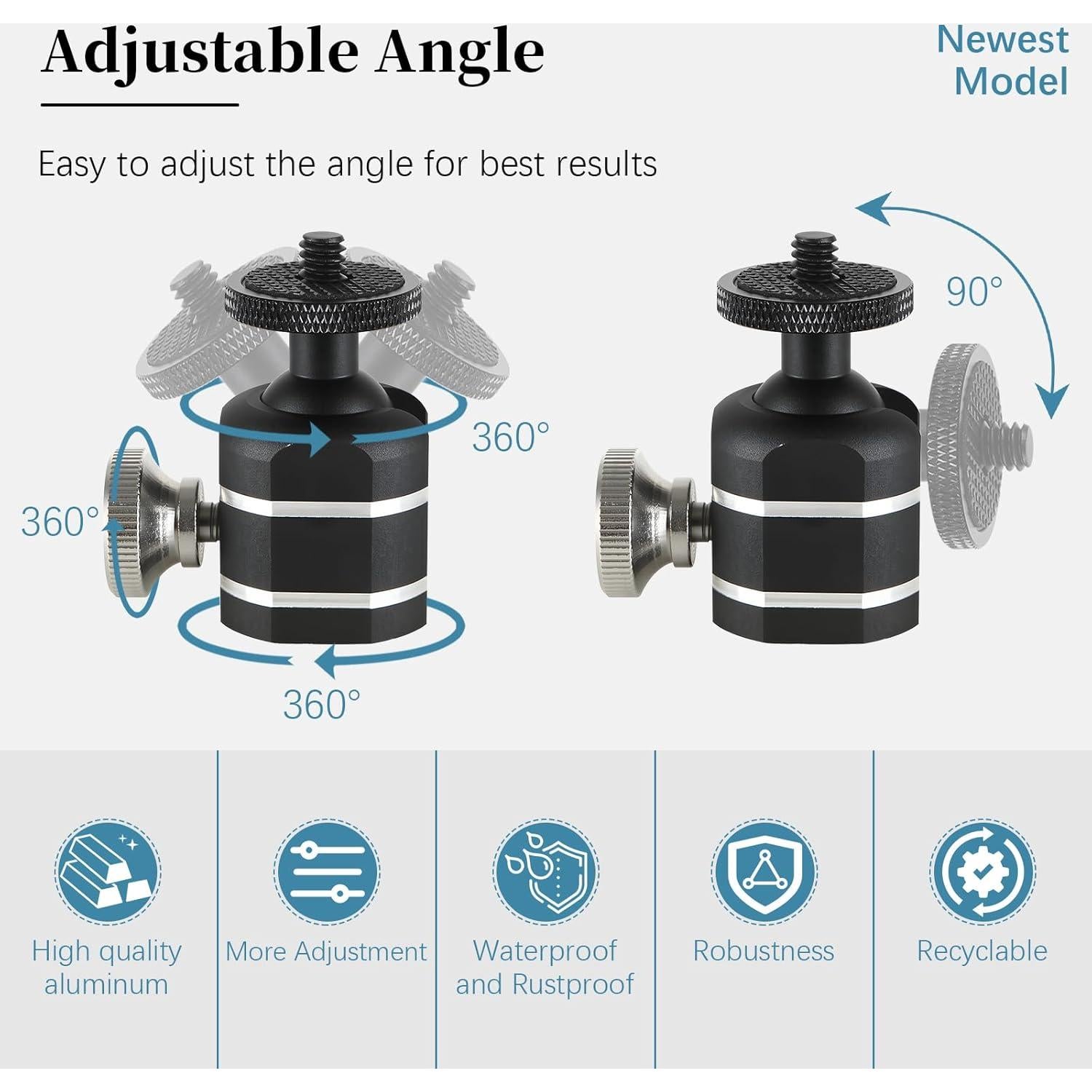 Adjustable Angle

Newest Model

Easy to adjust the angle for best results

360°

360°

360°

90°

High quality aluminum

More Adjustment

Waterproof and Rustproof

Robustness

Recyclable