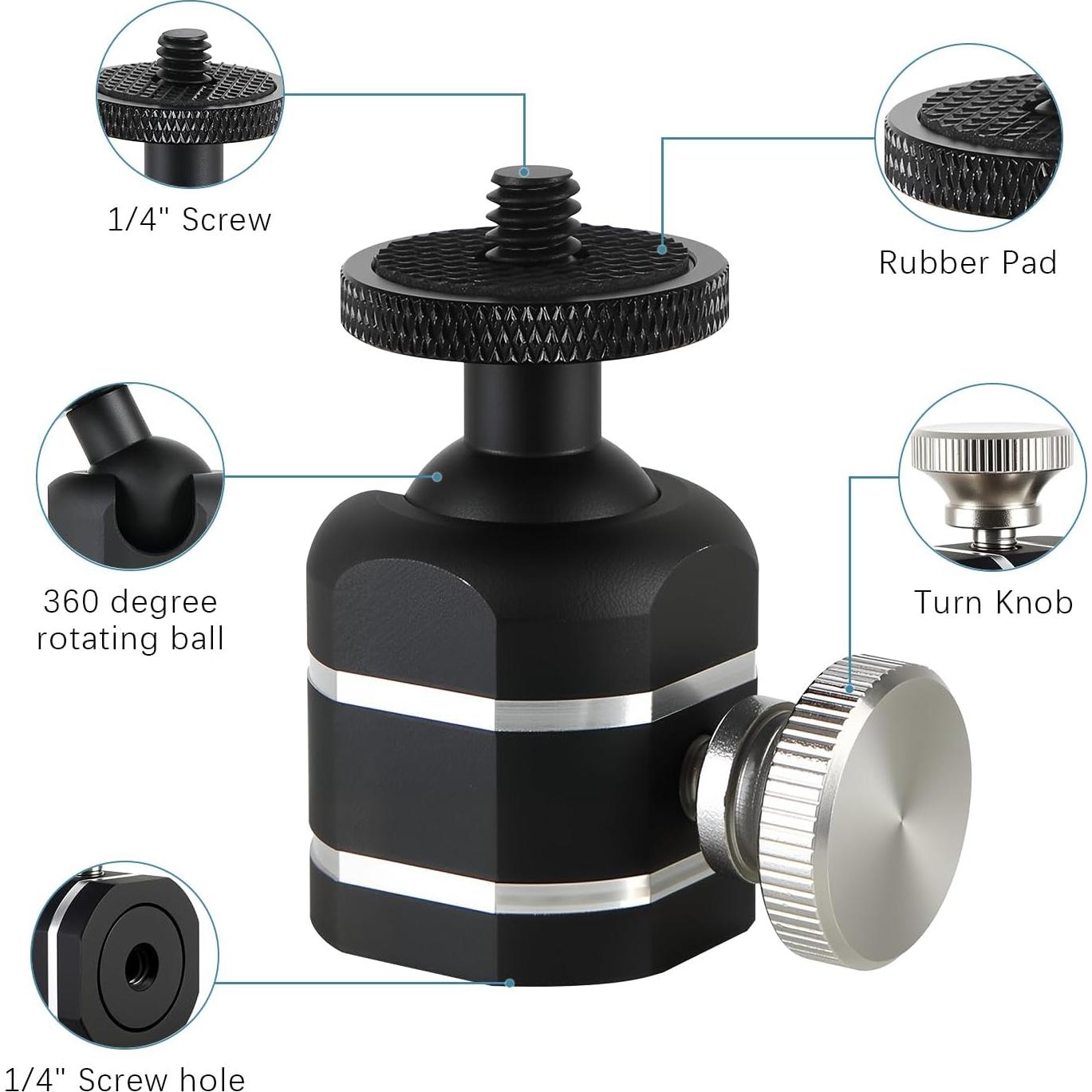 1/4" Screw

Rubber Pad

360 degree rotating ball

Turn Knob

1/4" Screw hole