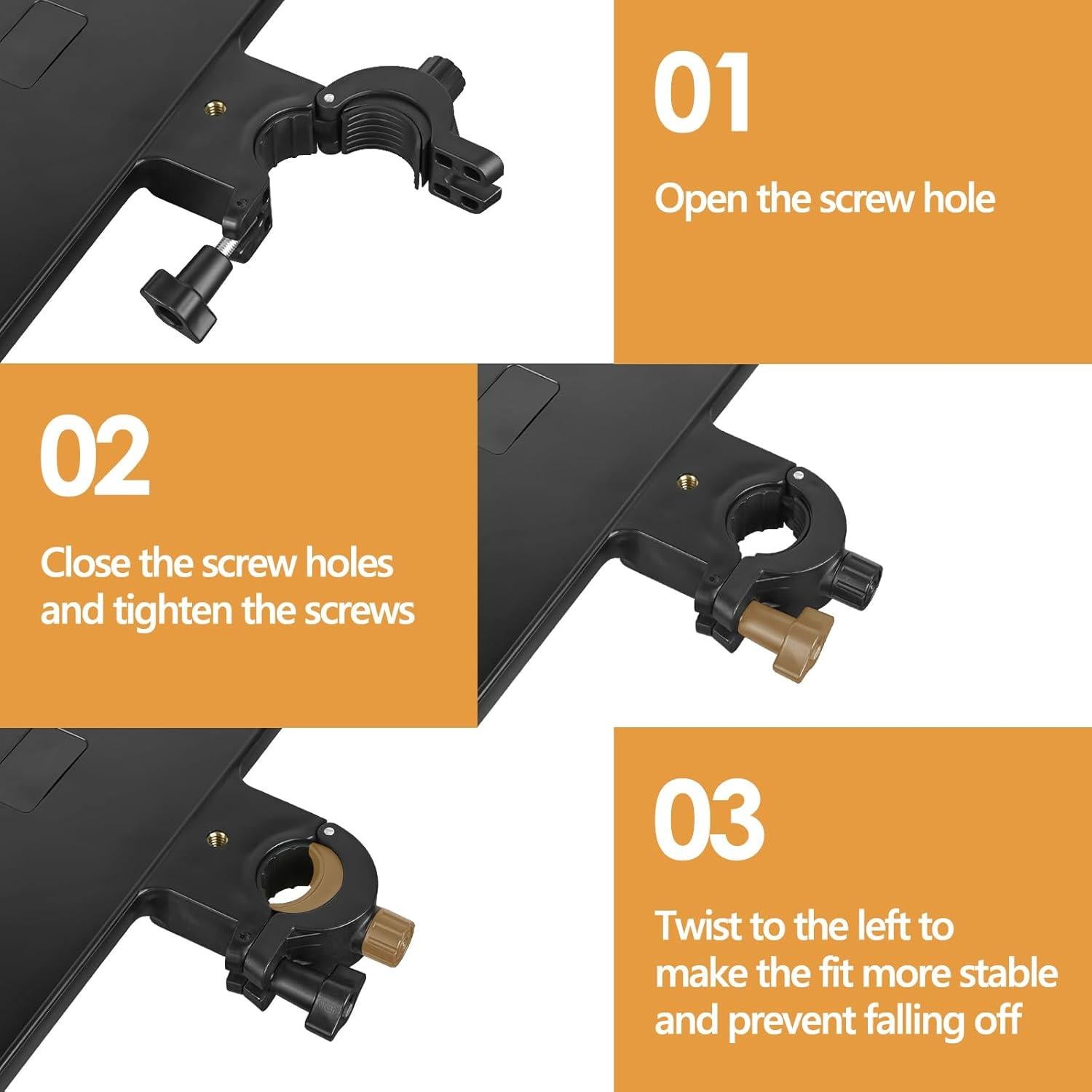 01

Open the screw hole

02

Close the screw holes and tighten the screws

03

Twist to the left to make the fit more stable and prevent falling off