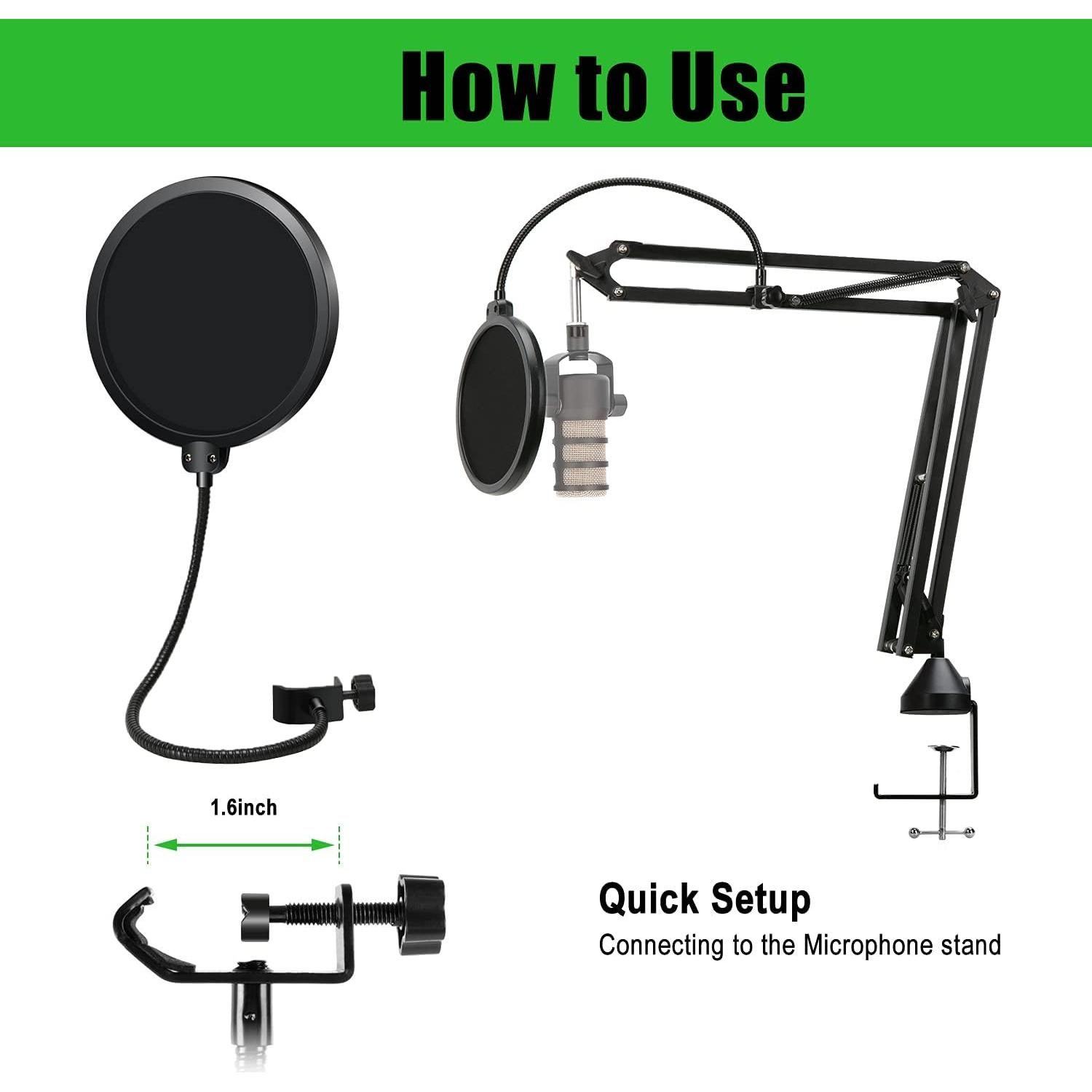 How to Use

1.6inch

Quick Setup
Connecting to the Microphone stand