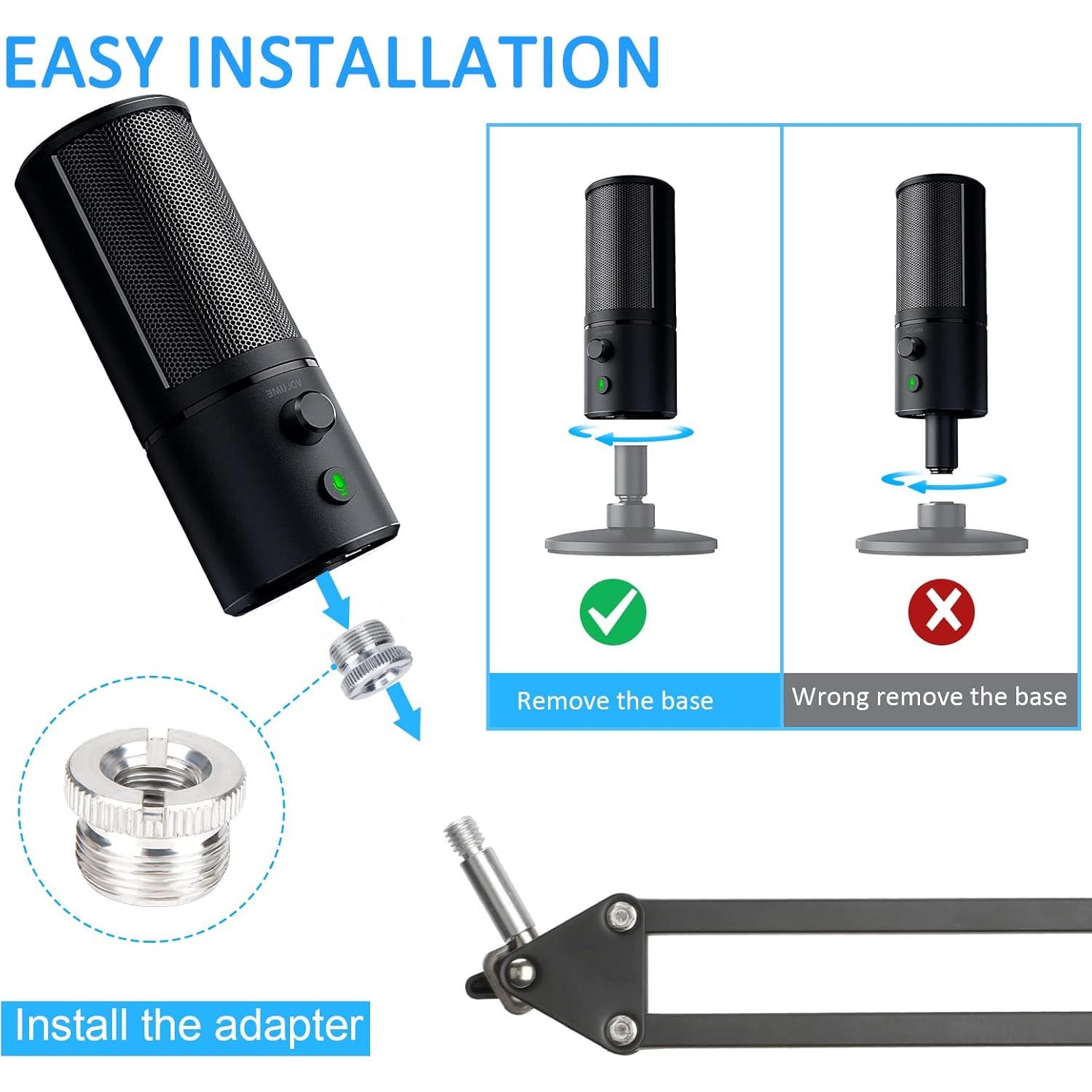 EASY INSTALLATION

VOLUME

Remove the base

Wrong remove the base

Install the adapter