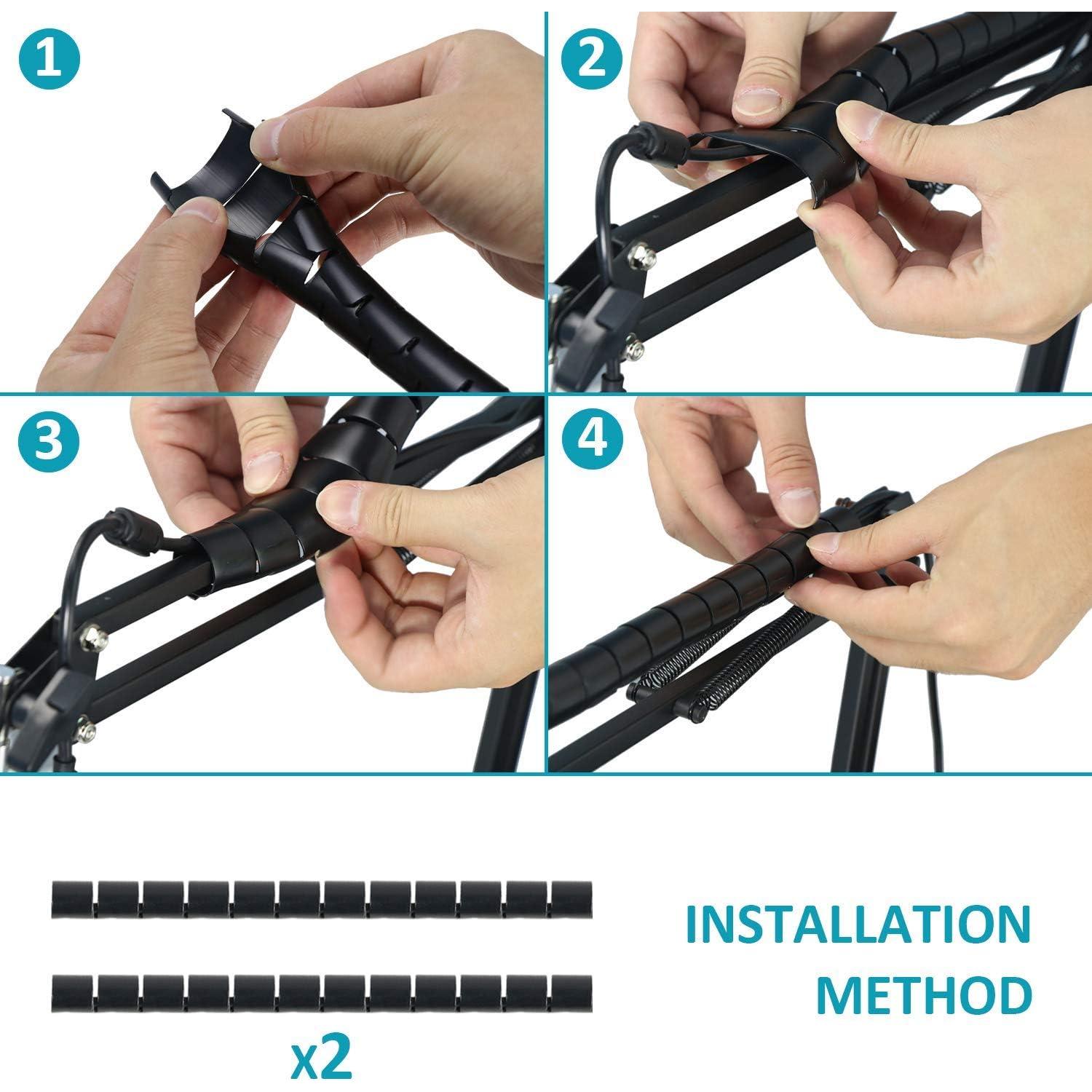 1

2

3

4

x2

INSTALLATION METHOD