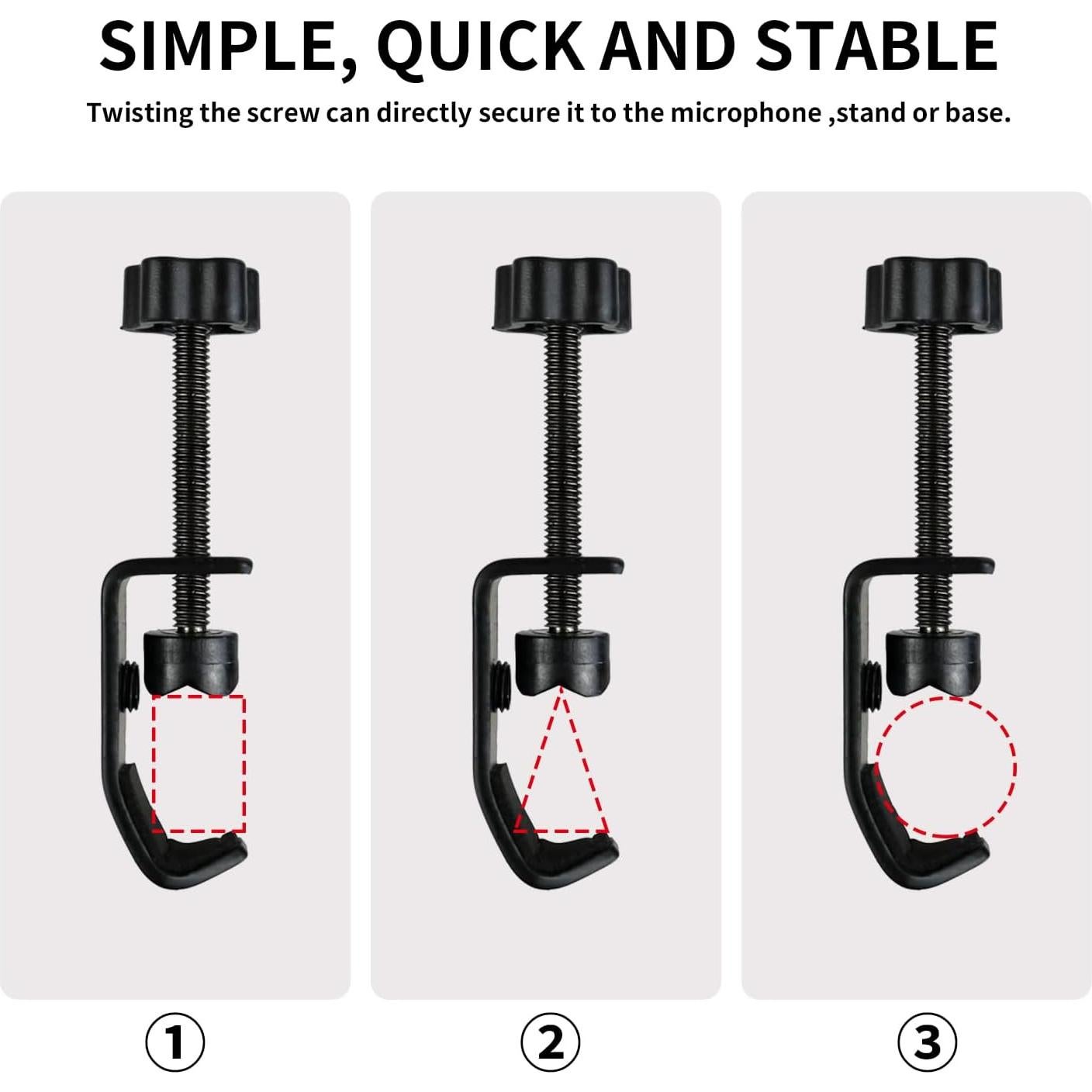 SIMPLE, QUICK AND STABLE

Twisting the screw can directly secure it to the microphone ,stand or base.

①

②

③