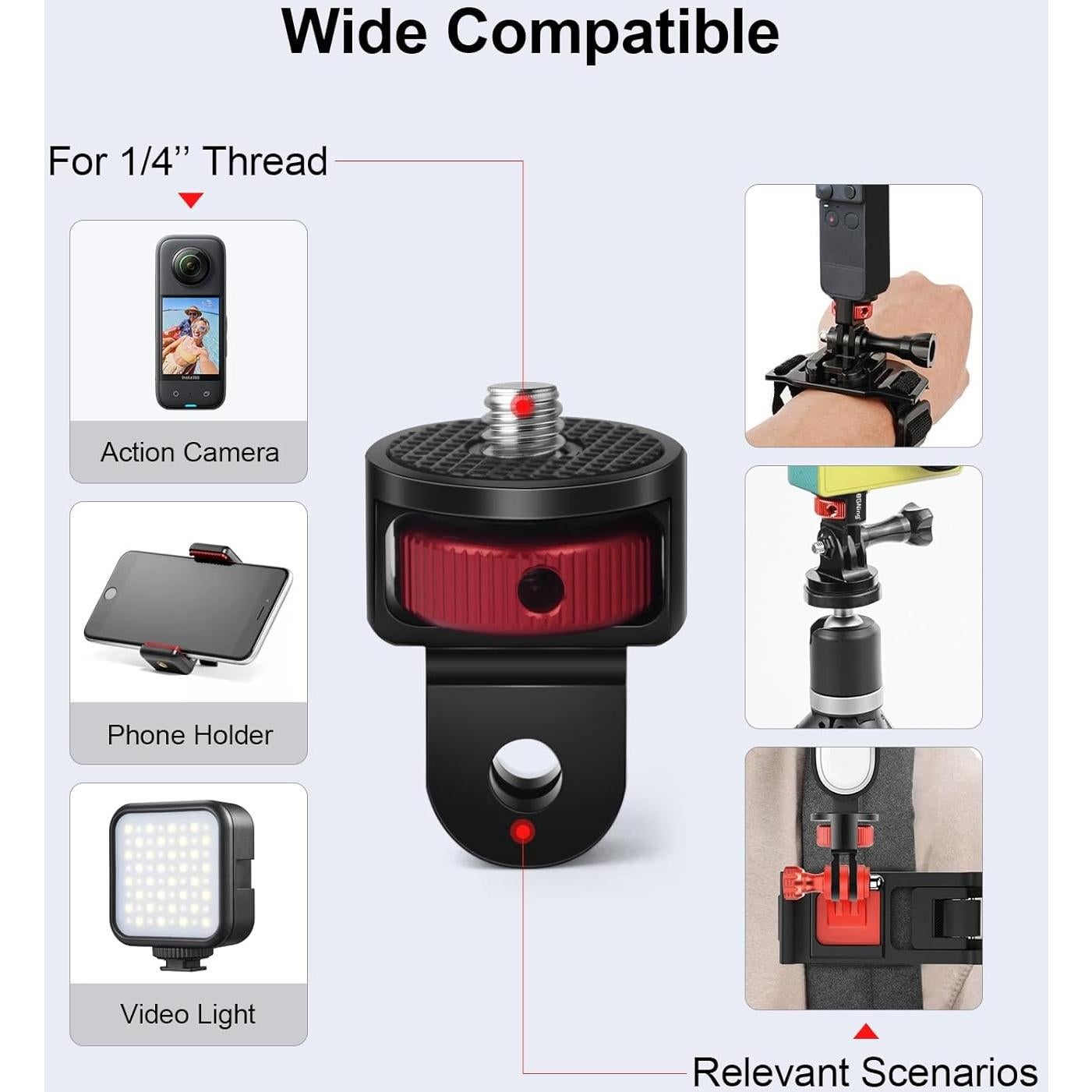 Wide Compatible

For 1/4'' Thread

Action Camera

Phone Holder

Video Light

Relevant Scenarios