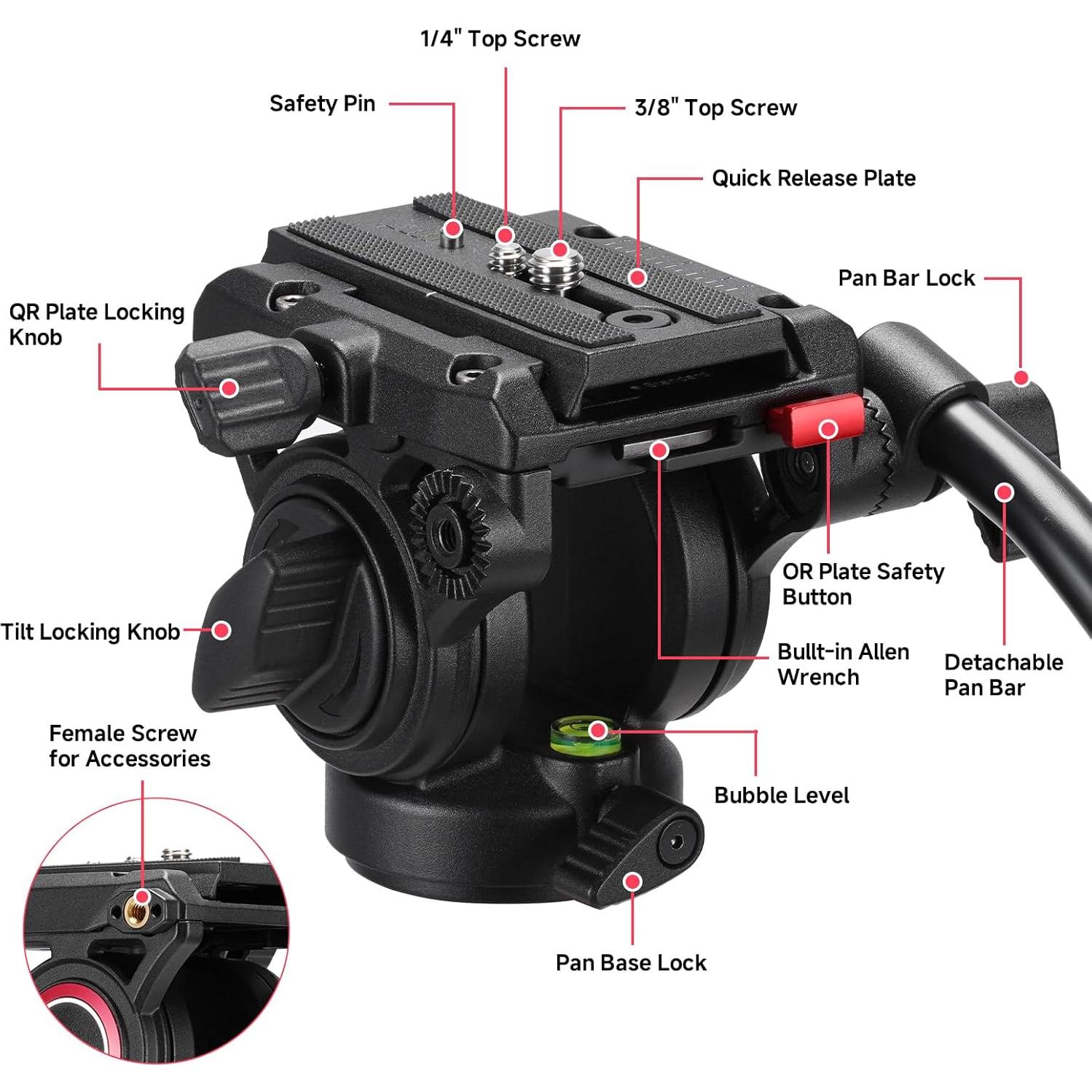 1/4" Top Screw

Safety Pin

3/8" Top Screw

Quick Release Plate

Pan Bar Lock

QR Plate Locking Knob

OR Plate Safety Button

Tilt Locking Knob

Bullt-in Allen Wrench

Detachable Pan Bar

Female Screw for Accessories

Bubble Level

Pan Base Lock