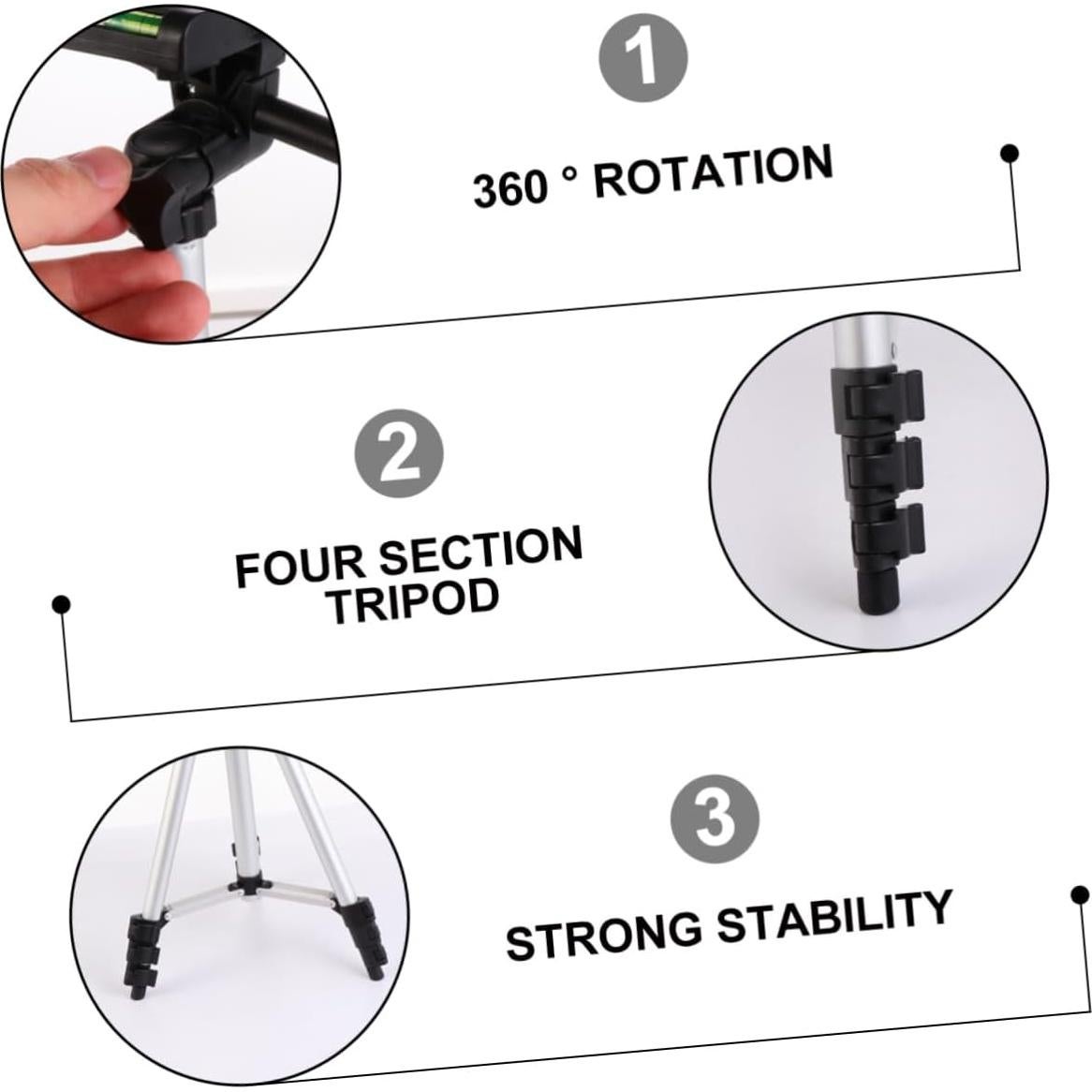 1

360 ° ROTATION

2

FOUR SECTION TRIPOD

3

STRONG STABILITY