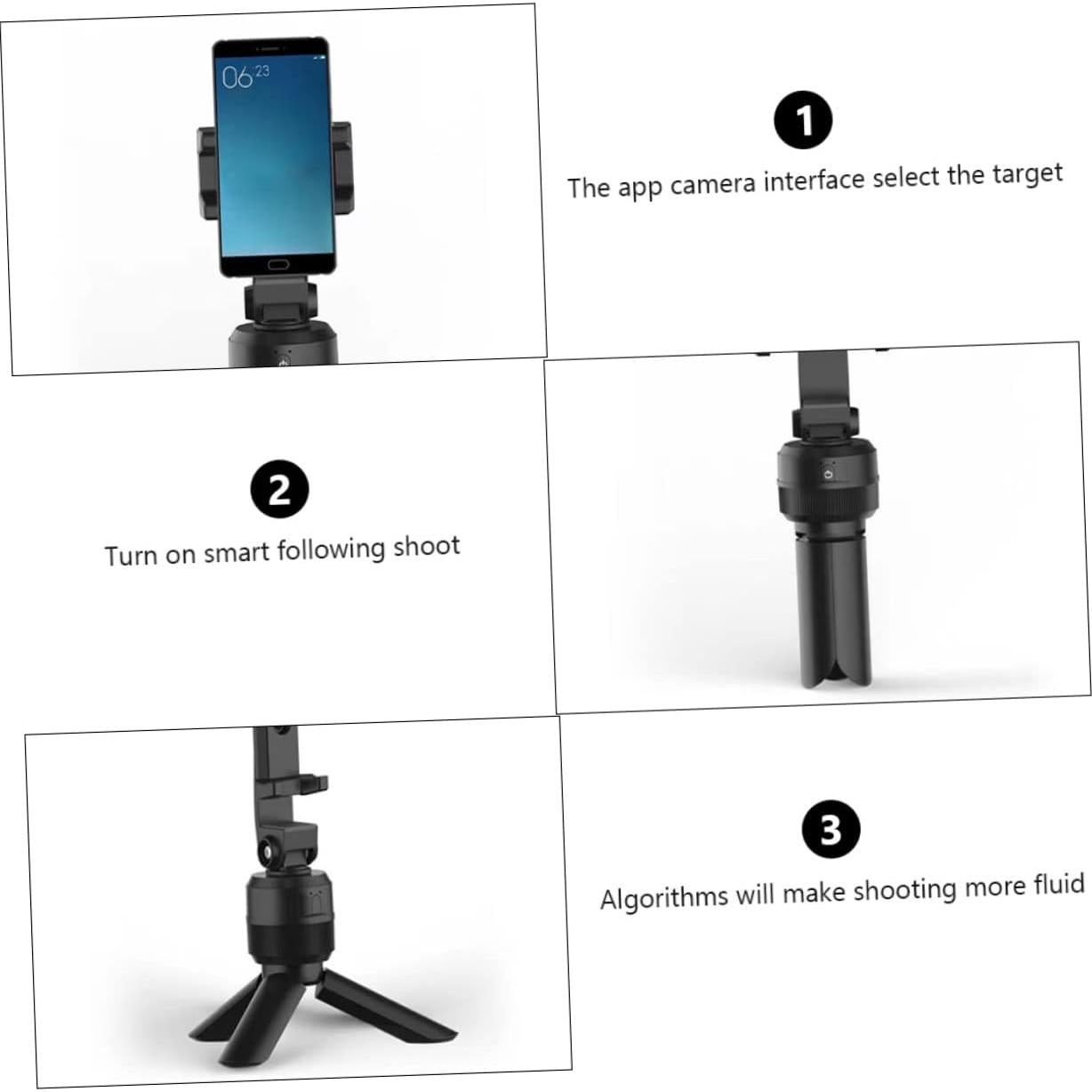 06 23

1

The app camera interface select the target

2

Turn on smart following shoot

3

Algorithms will make shooting more fluid