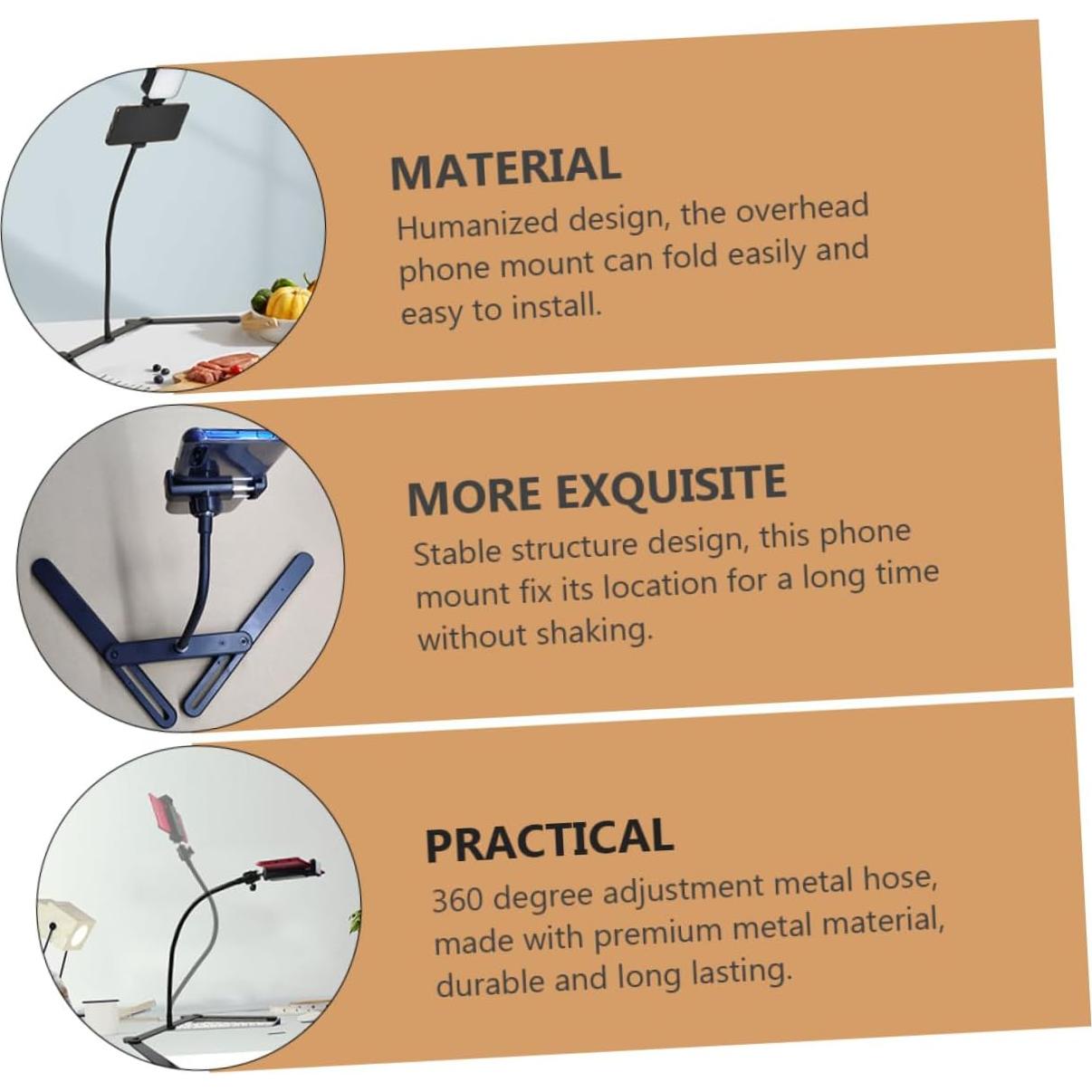 MATERIAL
Humanized design, the overhead phone mount can fold easily and easy to install.

MORE EXQUISITE
Stable structure design, this phone mount fix its location for a long time without shaking.

PRACTICAL
360 degree adjustment metal hose, made with premium metal material, durable and long lasting.