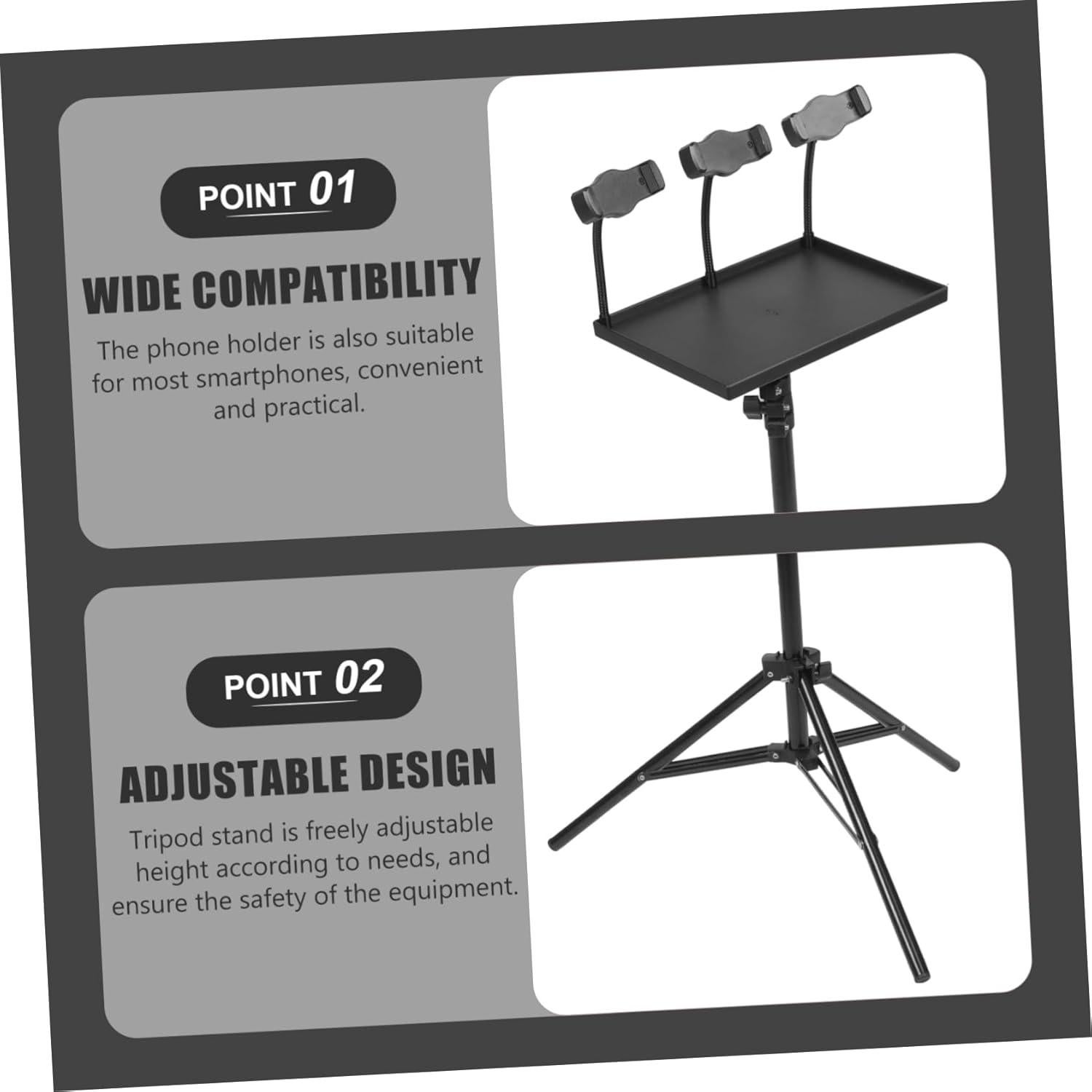 POINT 01

WIDE COMPATIBILITY

The phone holder is also suitable for most smartphones, convenient and practical.

POINT 02

ADJUSTABLE DESIGN

Tripod stand is freely adjustable height according to needs, and ensure the safety of the equipment.