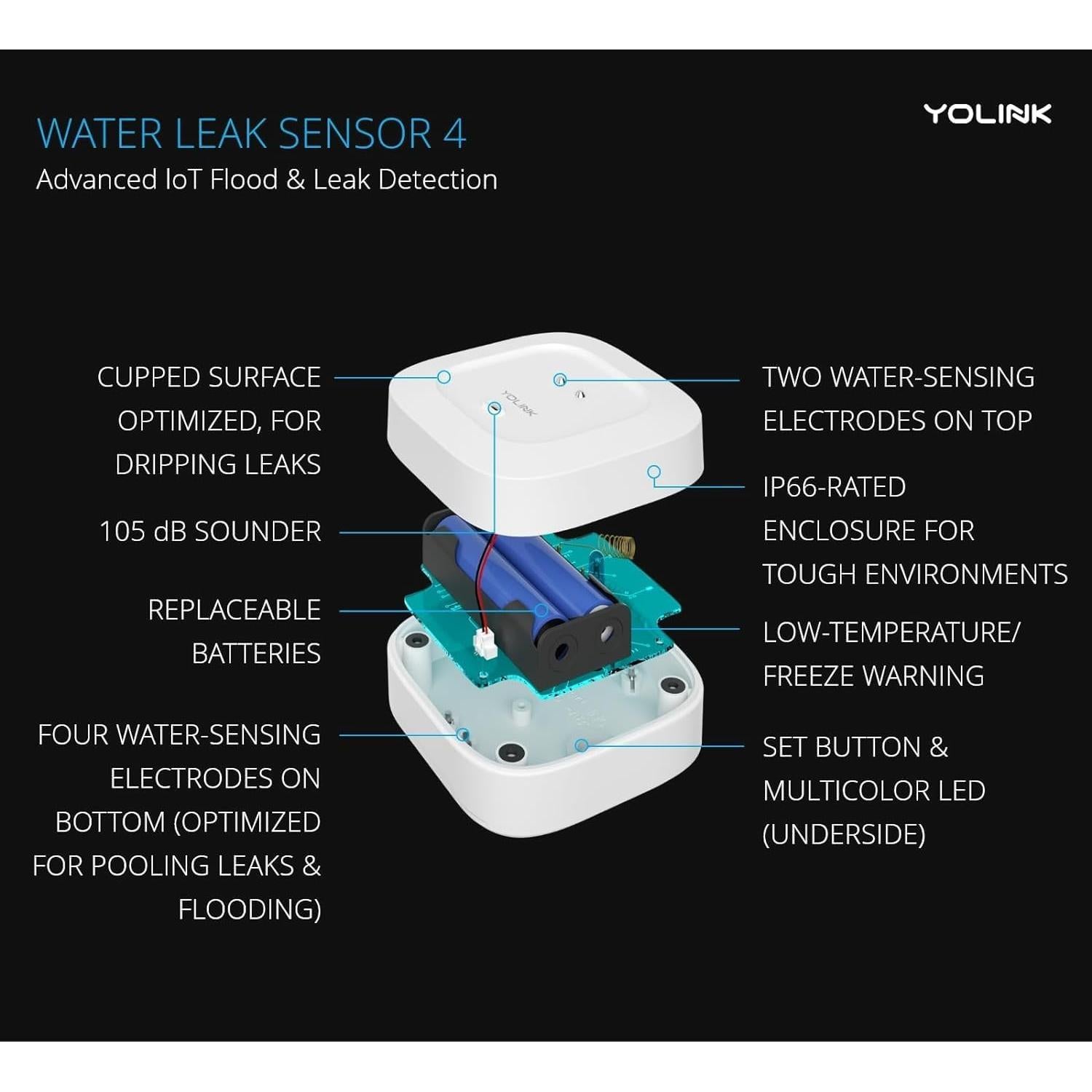 WATER LEAK SENSOR 4
Advanced IoT Flood & Leak Detection

YOLINK

CUPPED SURFACE OPTIMIZED, FOR DRIPPING LEAKS

105 dB SOUNDER

REPLACEABLE BATTERIES

FOUR WATER-SENSING ELECTRODES ON BOTTOM (OPTIMIZED FOR POOLING LEAKS & FLOODING)

YOLINK

TWO WATER-SENSING ELECTRODES ON TOP

IP66-RATED ENCLOSURE FOR TOUGH ENVIRONMENTS

LOW-TEMPERATURE/ FREEZE WARNING

SET BUTTON & MULTICOLOR LED (UNDERSIDE)