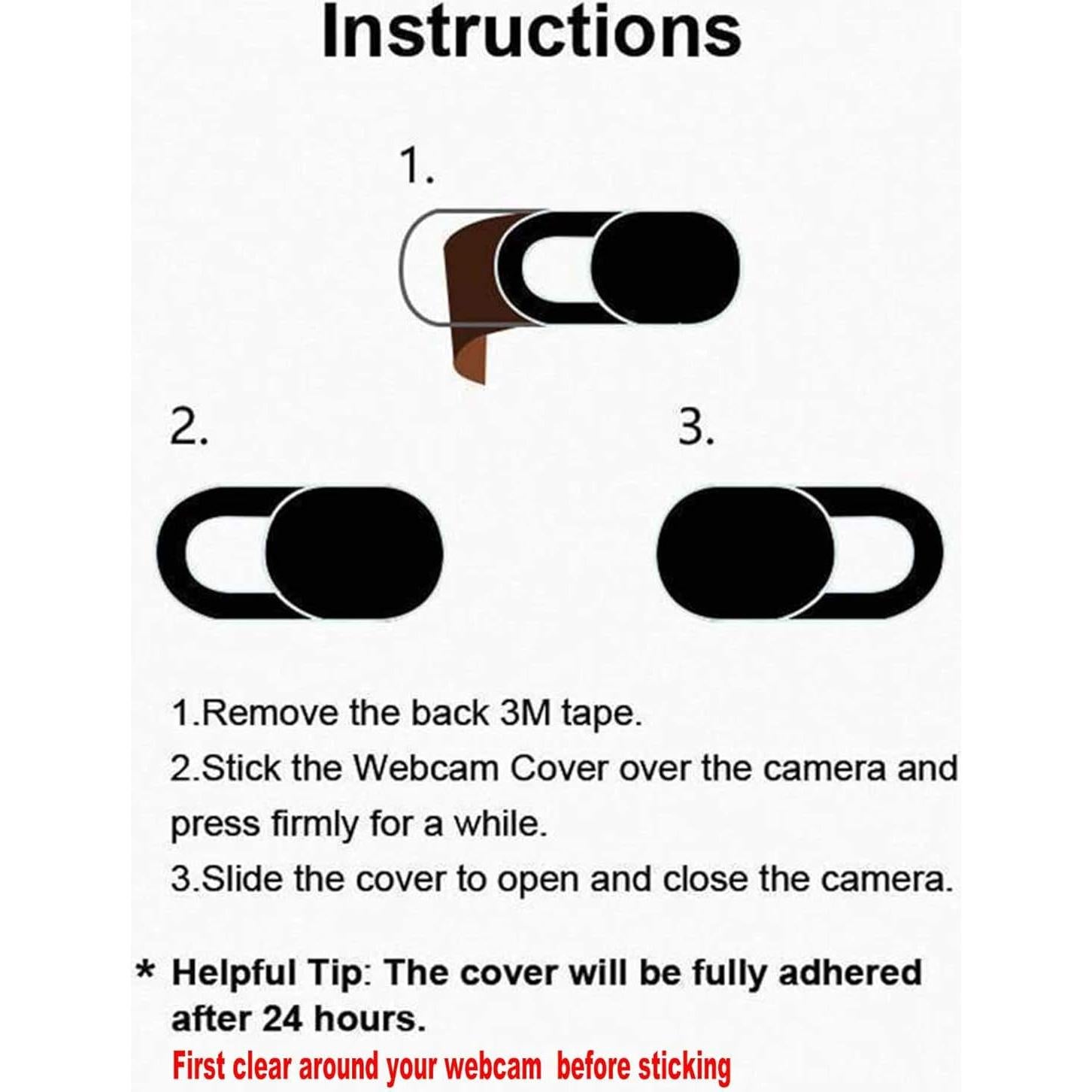 Instructions

1.

2.

3.

1.Remove the back 3M tape.

2.Stick the Webcam Cover over the camera and press firmly for a while.

3.Slide the cover to open and close the camera.

* Helpful Tip: The cover will be fully adhered after 24 hours.

First clear around your webcam before sticking