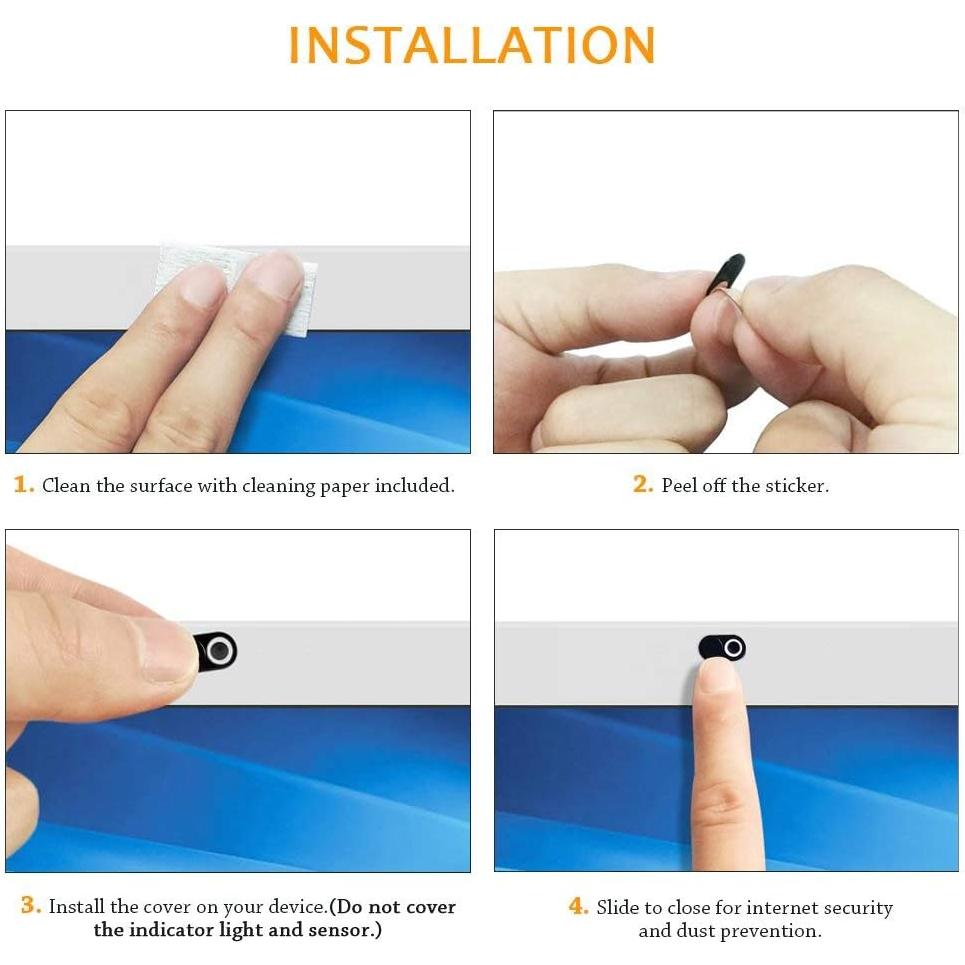 INSTALLATION

1. Clean the surface with cleaning paper included.

2. Peel off the sticker.

3. Install the cover on your device.(Do not cover the indicator light and sensor.)

4. Slide to close for internet security and dust prevention.