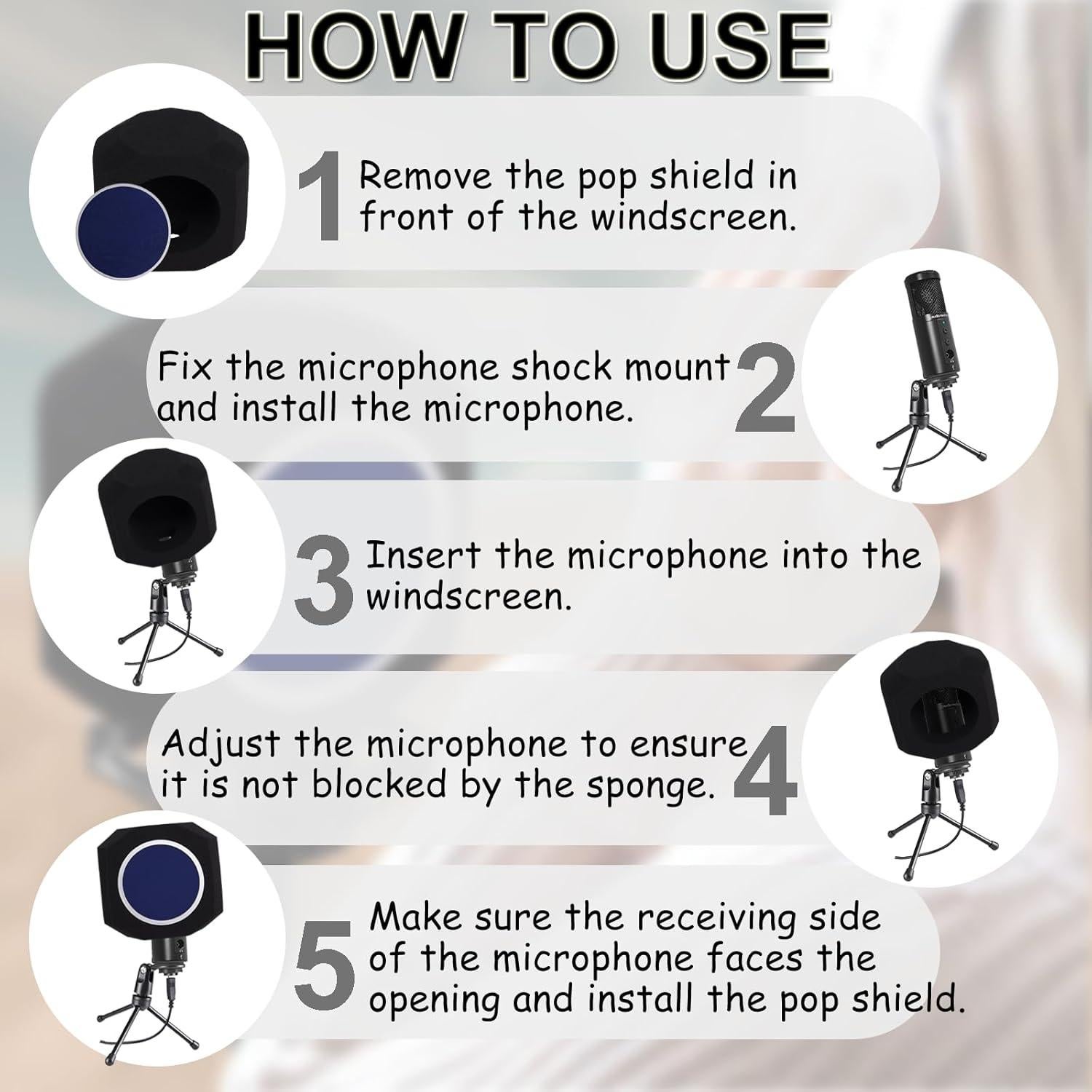 HOW TO USE

1 Remove the pop shield in front of the windscreen.

Fix the microphone shock mount and install the microphone. 2

3 Insert the microphone into the windscreen.

Adjust the microphone to ensure it is not blocked by the sponge. 4

5 Make sure the receiving side of the microphone faces the opening and install the pop shield.