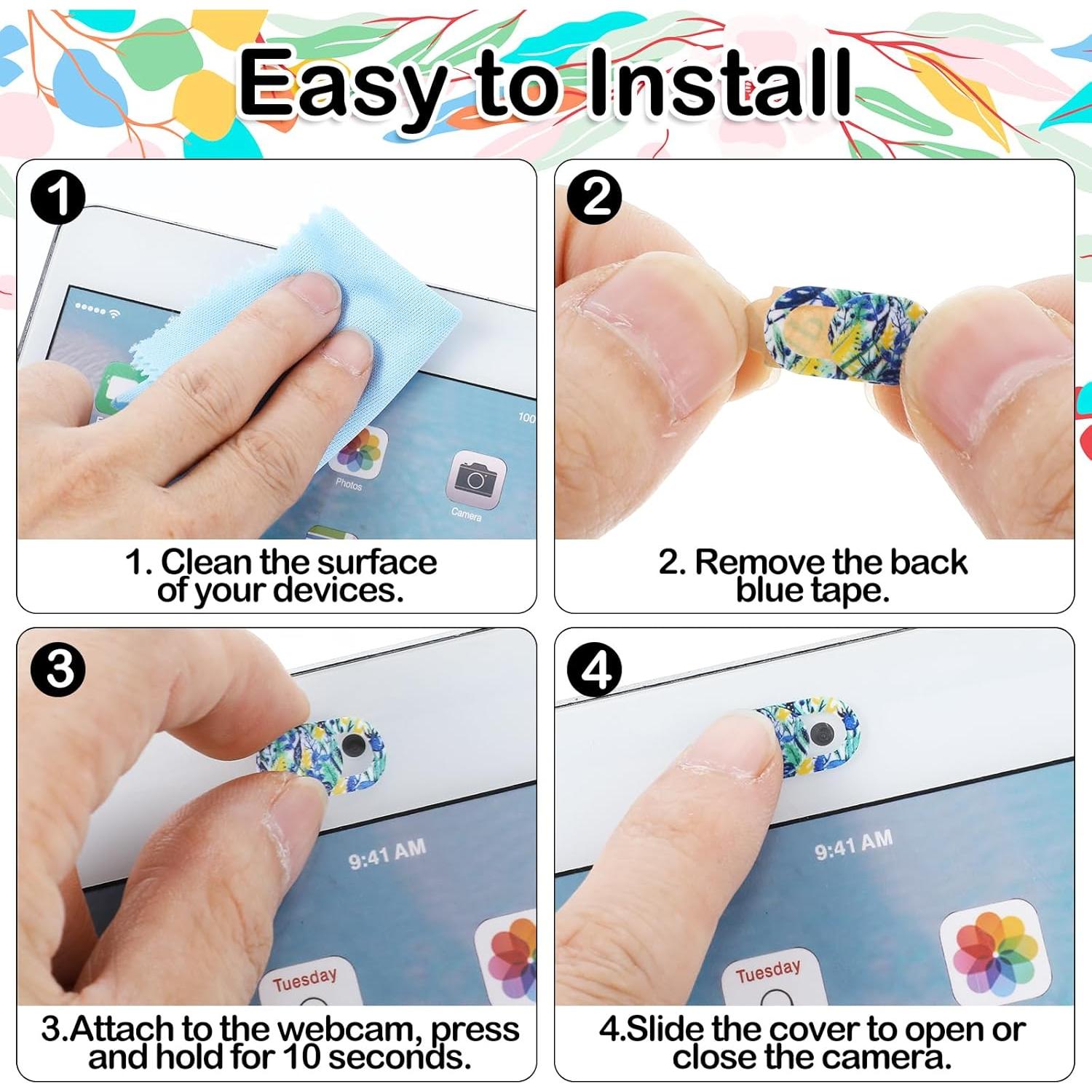 Easy to Install

1

100

Photos

Camera

1. Clean the surface of your devices.

2

2. Remove the back blue tape.

3

9:41 AM

Tuesday

3.Attach to the webcam, press and hold for 10 seconds.

4

9:41 AM

Tuesday

4.Slide the cover to open or close the camera.