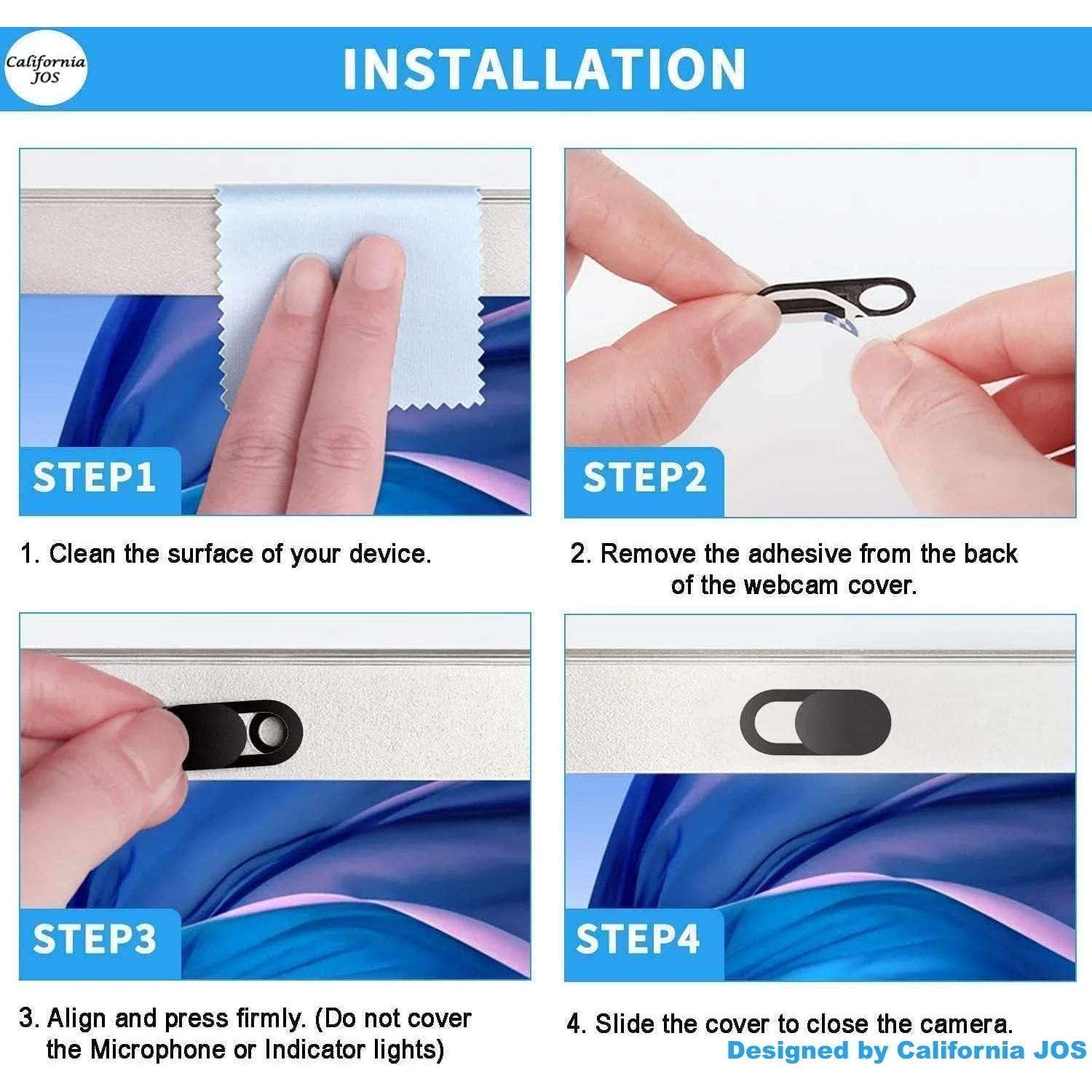 California JOS

INSTALLATION

STEP1

1. Clean the surface of your device.

STEP2

2. Remove the adhesive from the back of the webcam cover.

STEP3

3. Align and press firmly. (Do not cover the Microphone or Indicator lights)

STEP4

4. Slide the cover to close the camera.

Designed by California JOS