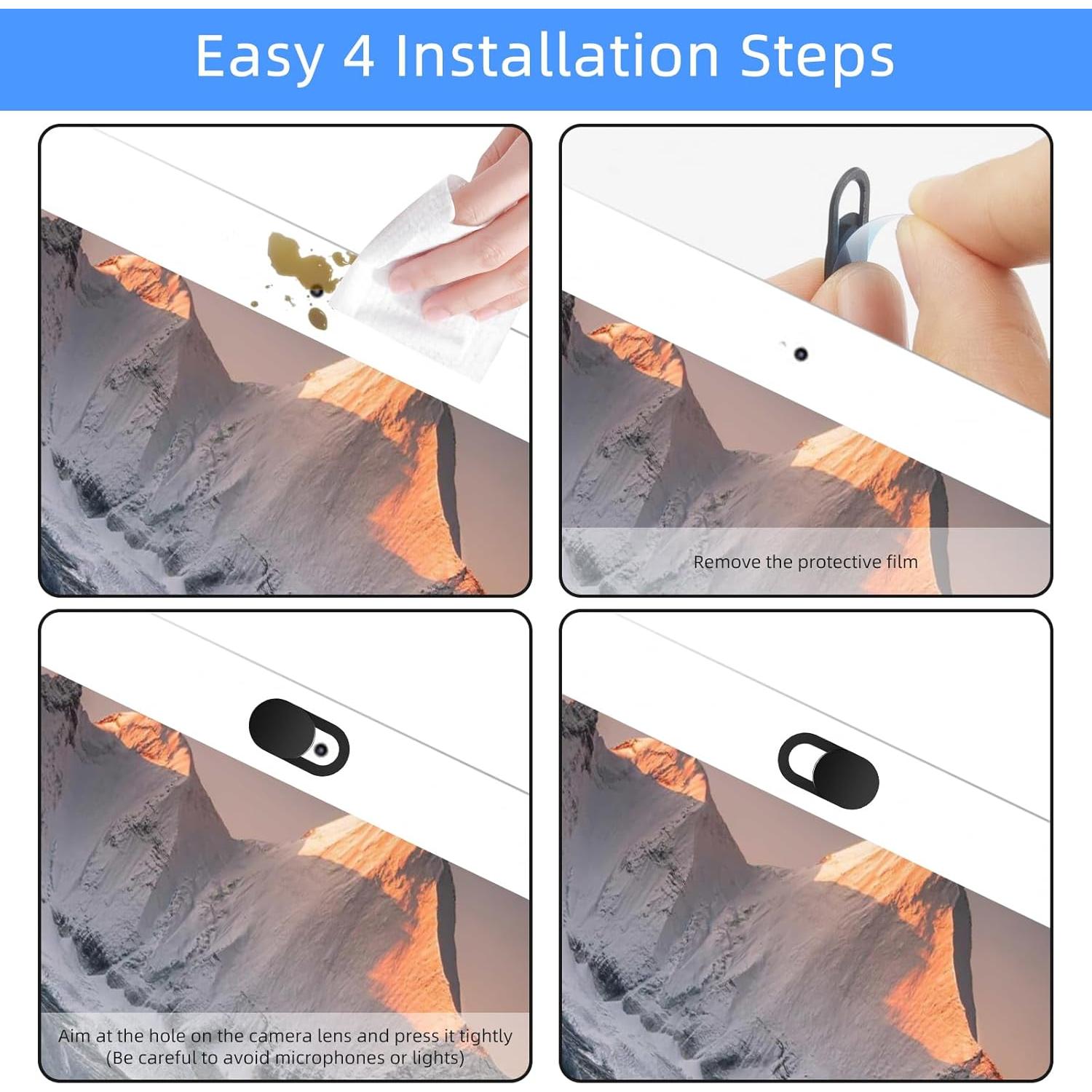 Easy 4 Installation Steps

Remove the protective film

Aim at the hole on the camera lens and press it tightly
(Be careful to avoid microphones or lights)