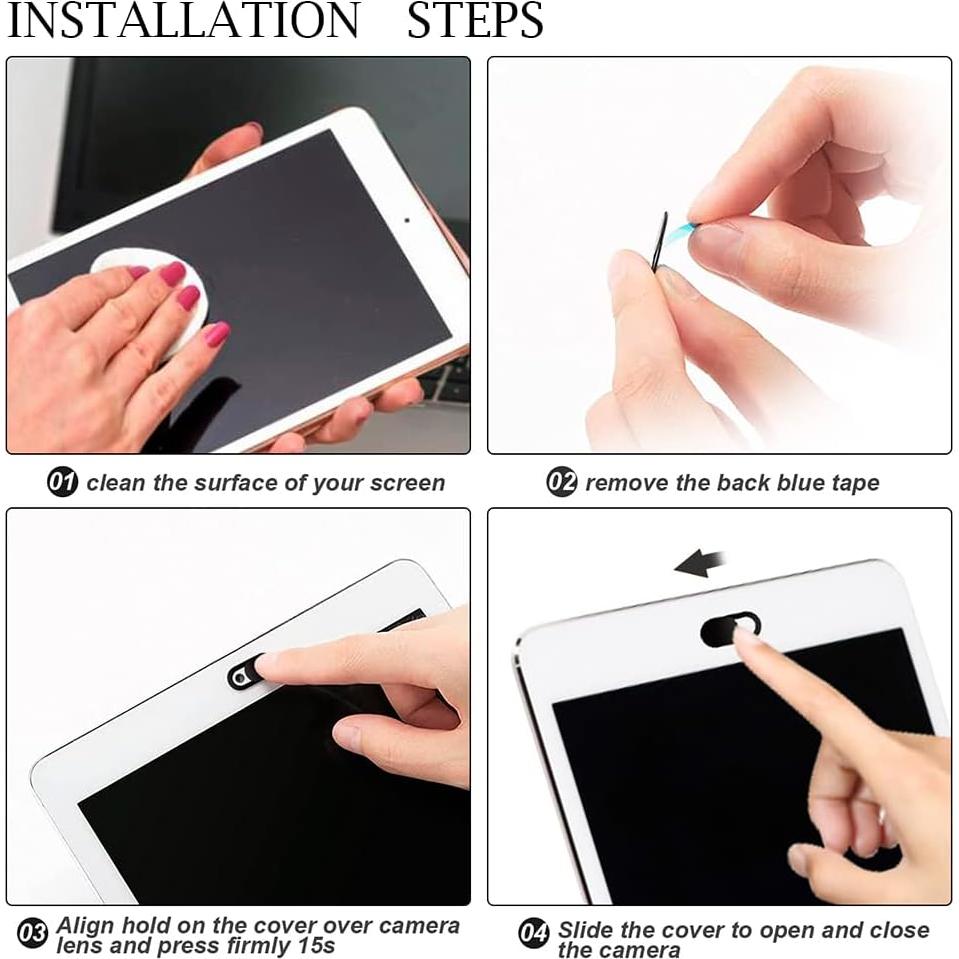 INSTALLATION STEPS

01 clean the surface of your screen

02 remove the back blue tape

03 Align hold on the cover over camera lens and press firmly 15s

04 Slide the cover to open and close the camera