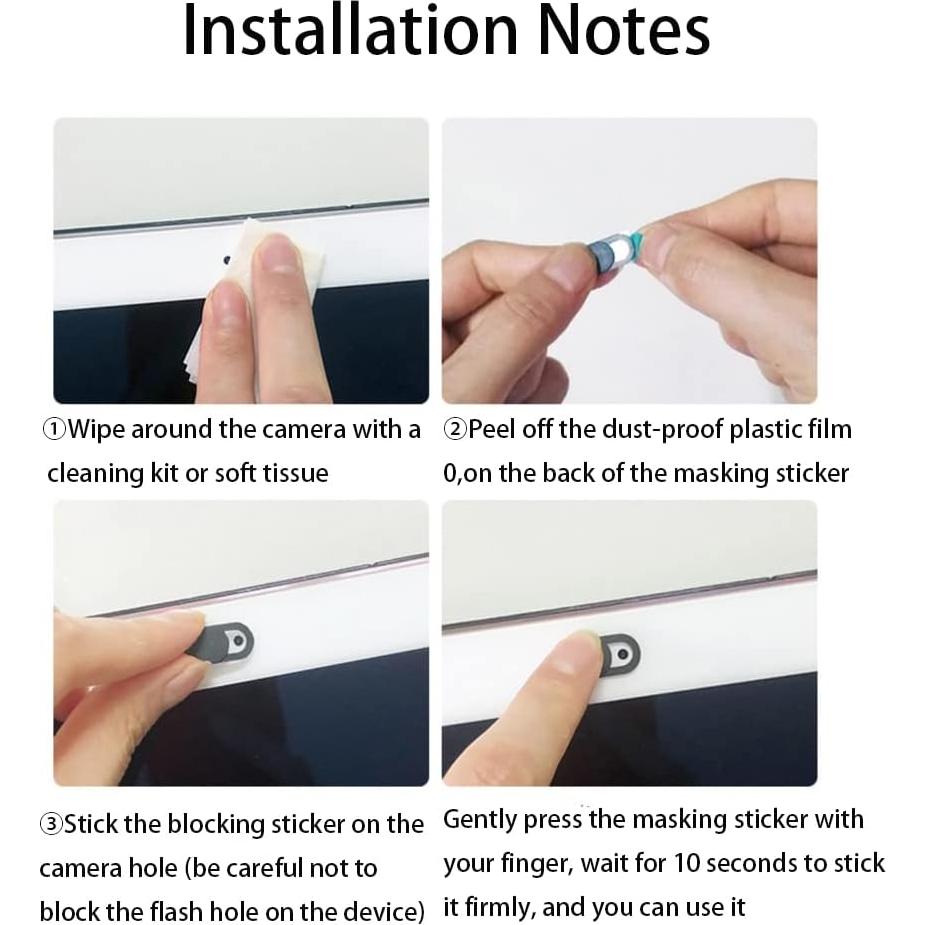 Installation Notes

①Wipe around the camera with a cleaning kit or soft tissue

②Peel off the dust-proof plastic film 0,on the back of the masking sticker

③Stick the blocking sticker on the camera hole (be careful not to block the flash hole on the device)

Gently press the masking sticker with your finger, wait for 10 seconds to stick it firmly, and you can use it