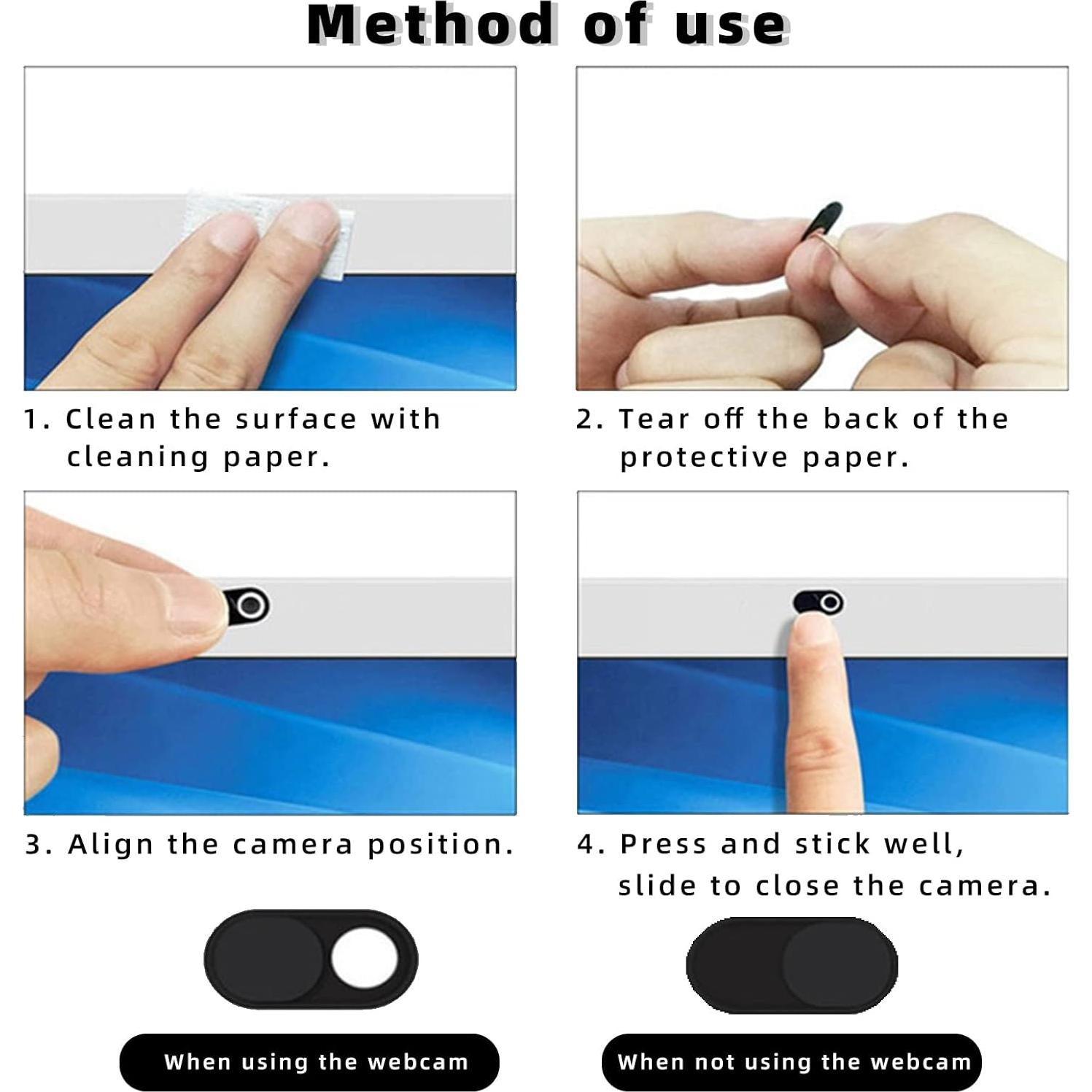 Method of use

1. Clean the surface with cleaning paper.

2. Tear off the back of the protective paper.

3. Align the camera position.

4. Press and stick well, slide to close the camera.

When using the webcam

When not using the webcam