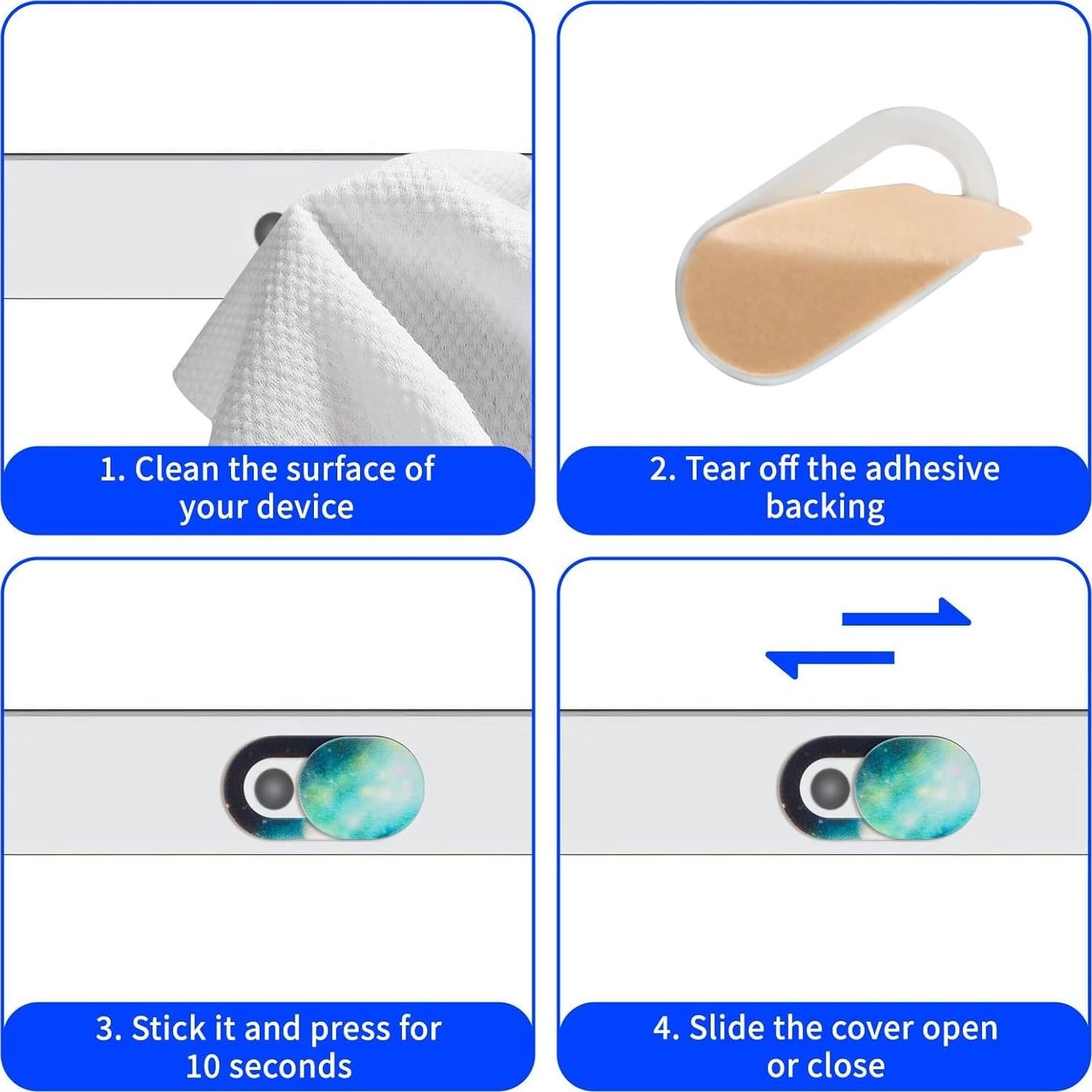 1. Clean the surface of your device

2. Tear off the adhesive backing

3. Stick it and press for 10 seconds

4. Slide the cover open or close